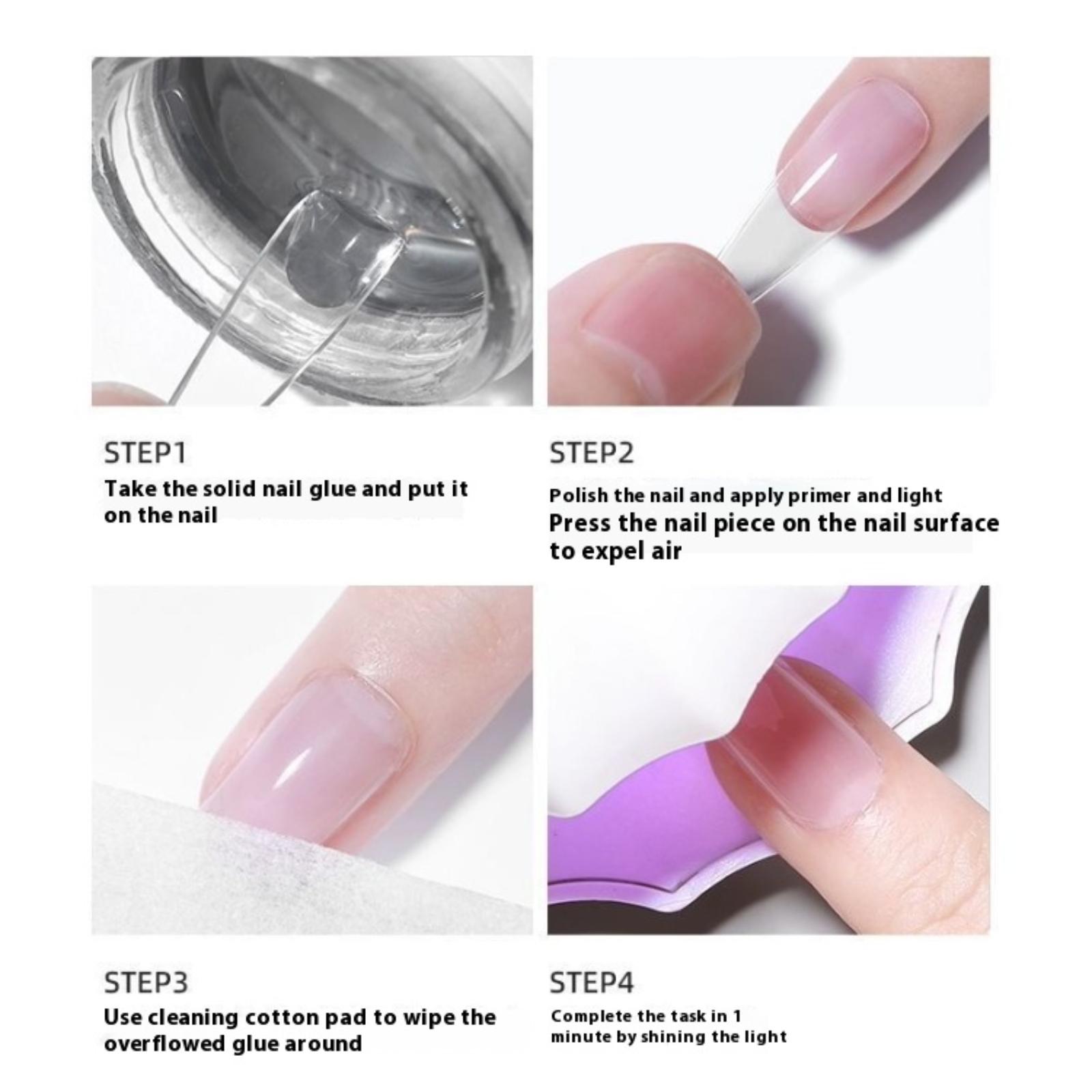 STEP1
Take the solid nail glue and put it on the nail

STEP2
Polish the nail and apply primer and light
Press the nail piece on the nail surface to expel air

STEP3
Use cleaning cotton pad to wipe the overflowed glue around

STEP4
Complete the task in 1 minute by shining the light