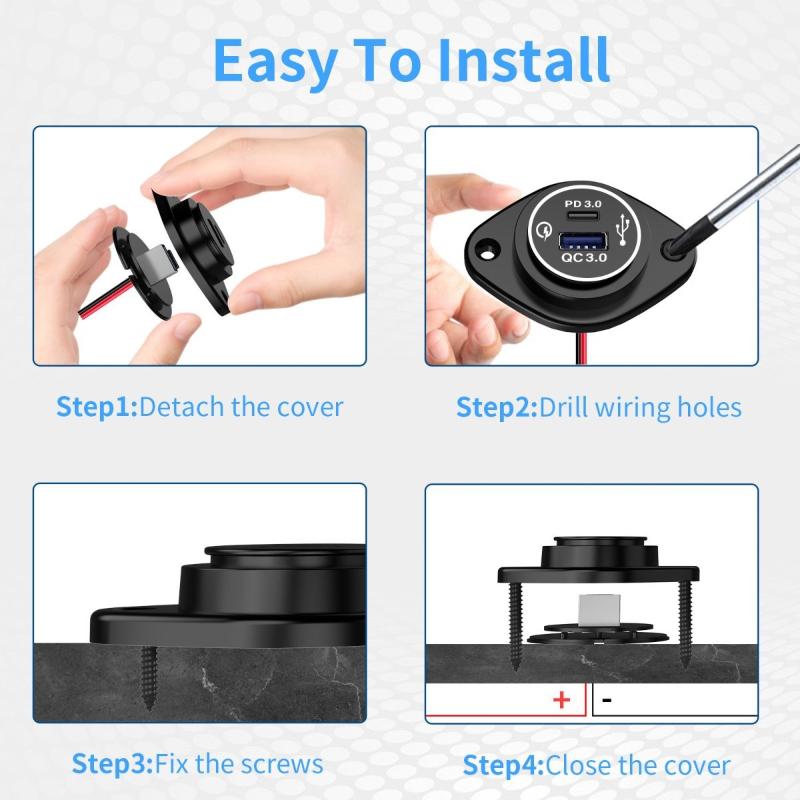 Easy To Install

PD 3.0
QC 3.0

Step1:Detach the cover

Step2:Drill wiring holes

+
-

Step3:Fix the screws

Step4:Close the cover