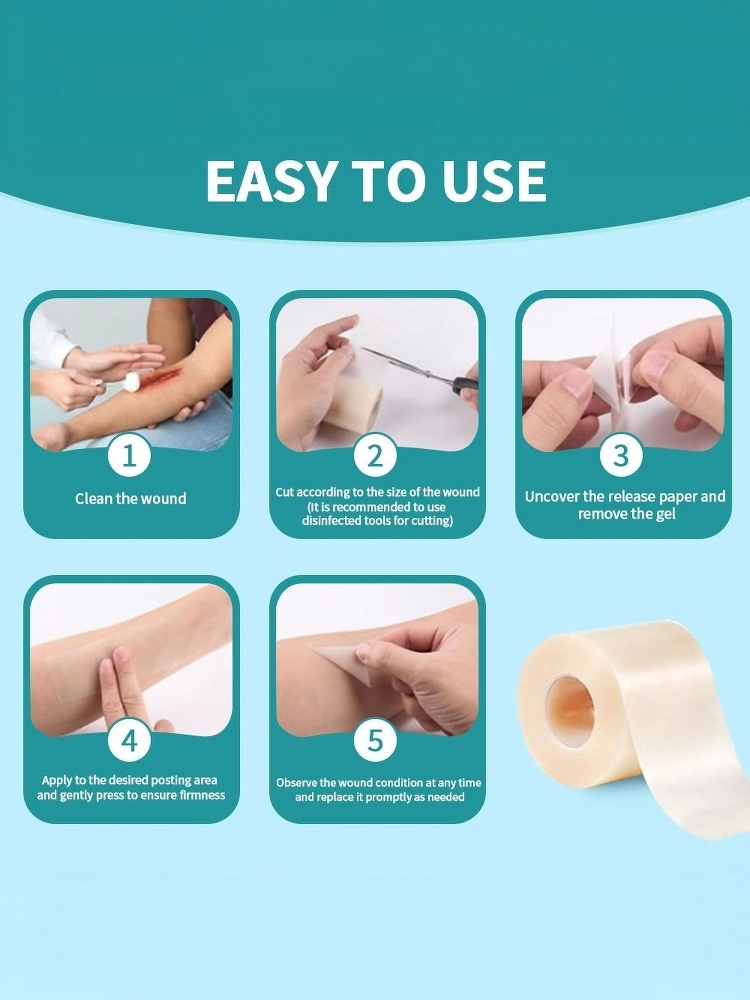 EASY TO USE

1
Clean the wound

2
Cut according to the size of the wound (It is recommended to use disinfected tools for cutting)

3
Uncover the release paper and remove the gel

4
Apply to the desired posting area and gently press to ensure firmness

5
Observe the wound condition at any time and replace it promptly as needed