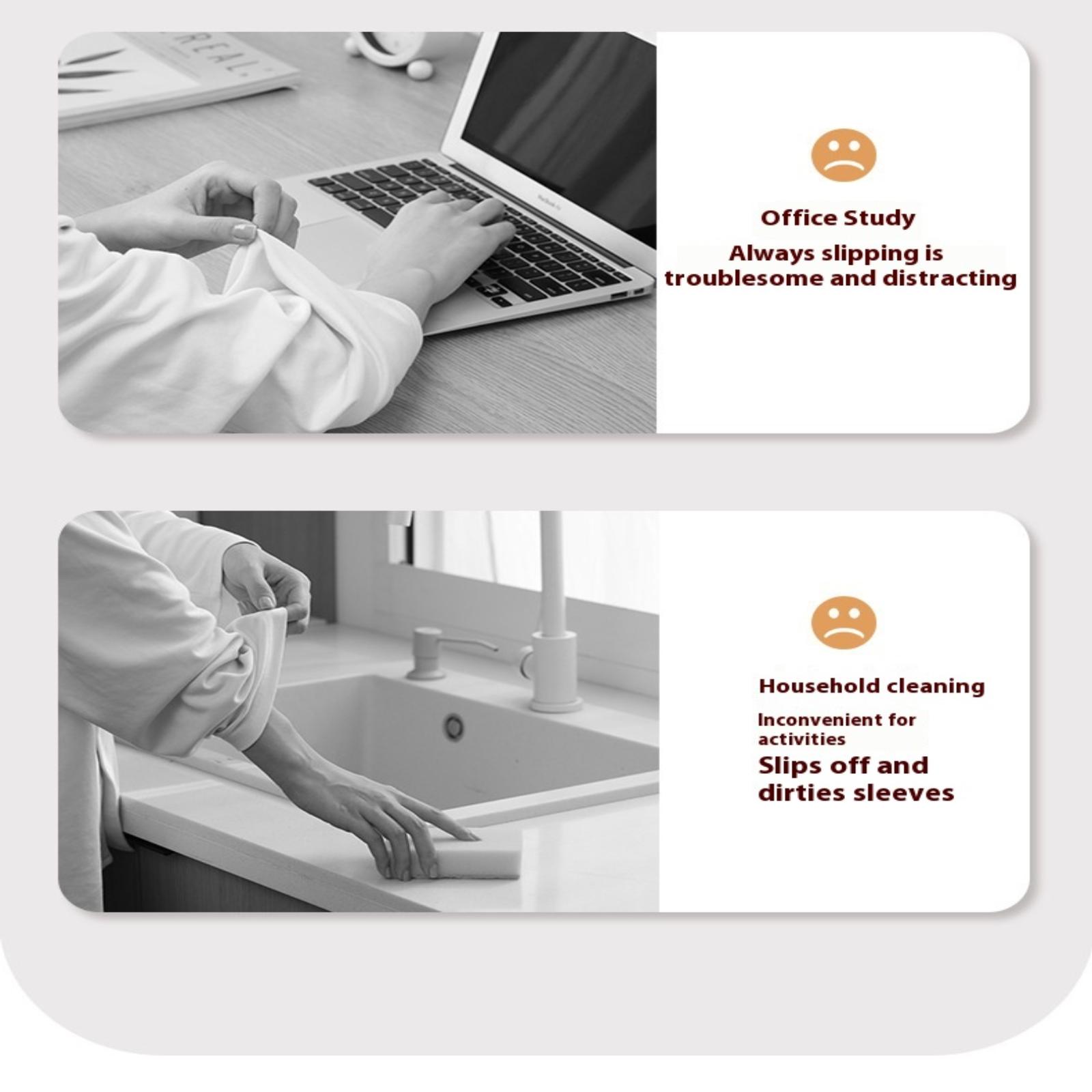 REAL.

MacBook Air

Office Study

Always slipping is troublesome and distracting

Household cleaning

Inconvenient for activities

Slips off and dirties sleeves