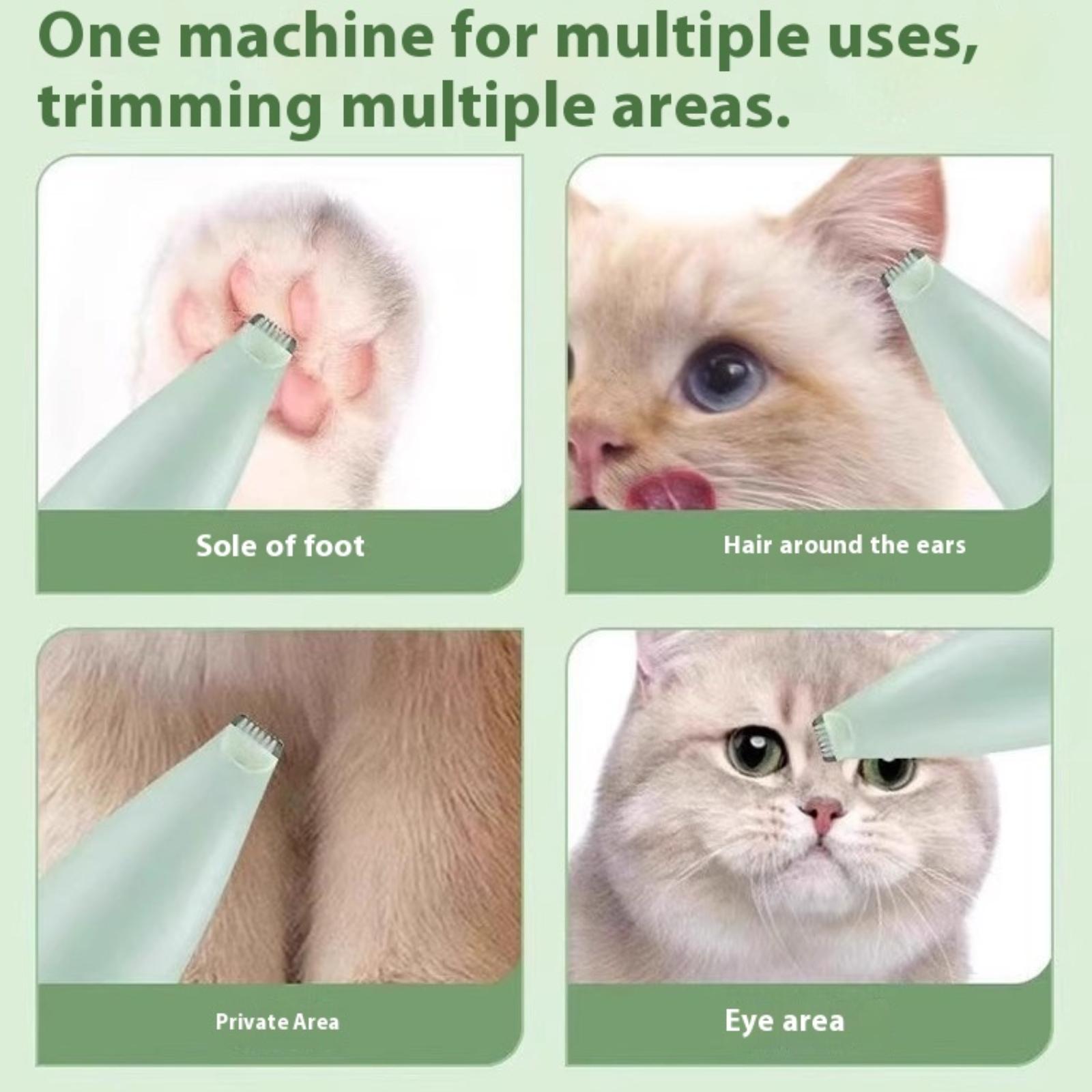 One machine for multiple uses, trimming multiple areas.

Sole of foot

Hair around the ears

Private Area

Eye area