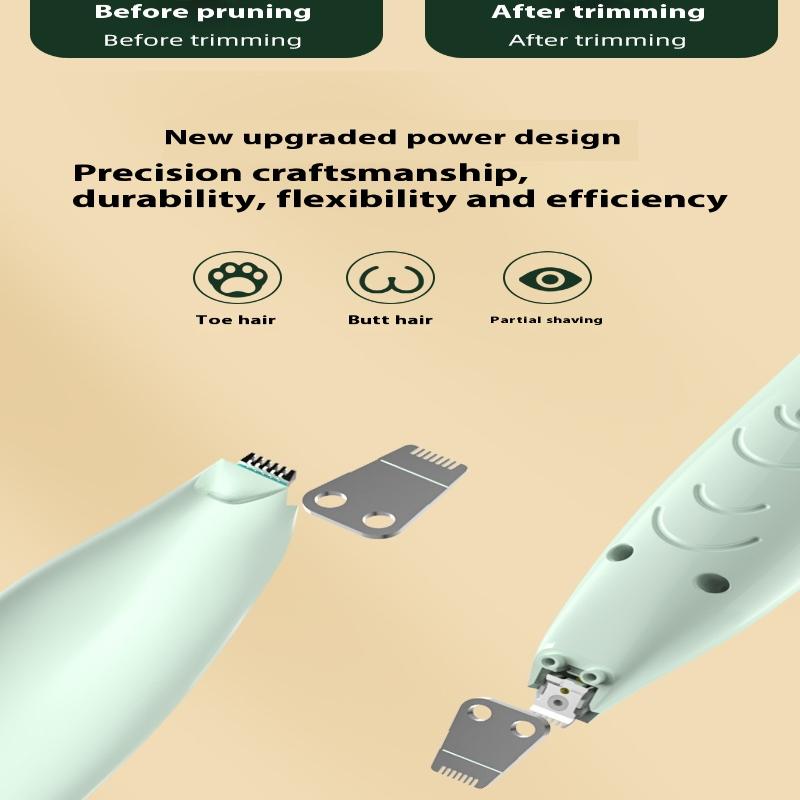 Before pruning
Before trimming

After trimming
After trimming

New upgraded power design

Precision craftsmanship, durability, flexibility and efficiency

Toe hair

Butt hair

Partial shaving