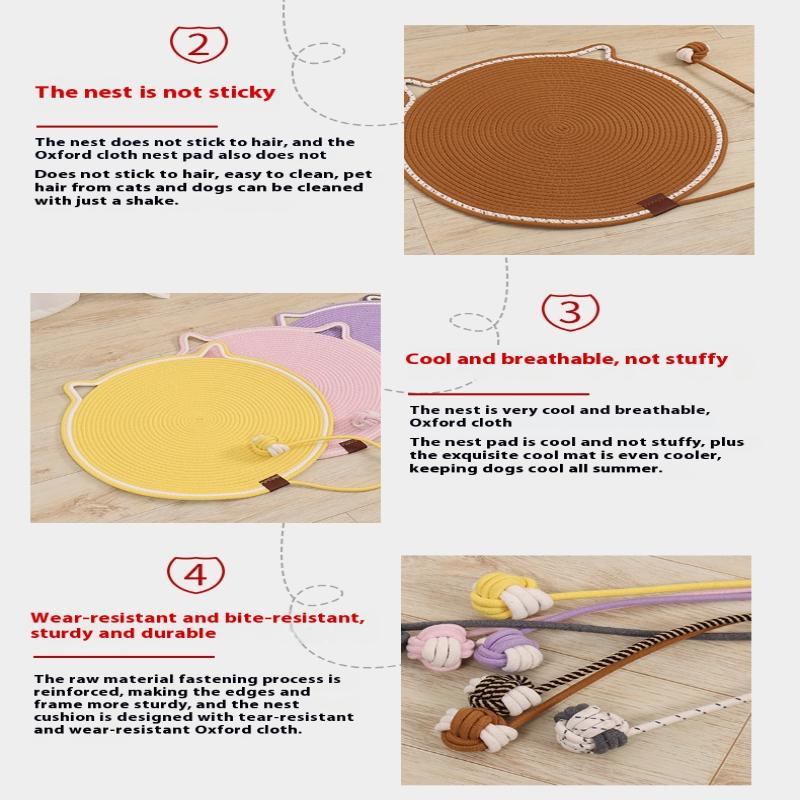 2

The nest is not sticky

The nest does not stick to hair, and the Oxford cloth nest pad also does not

Does not stick to hair, easy to clean, pet hair from cats and dogs can be cleaned with just a shake.

3

Cool and breathable, not stuffy

The nest is very cool and breathable, Oxford cloth

The nest pad is cool and not stuffy, plus the exquisite cool mat is even cooler, keeping dogs cool all summer.

4

Wear-resistant and bite-resistant, sturdy and durable

The raw material fastening process is reinforced, making the edges and frame more sturdy, and the nest cushion is designed with tear-resistant and wear-resistant Oxford cloth.