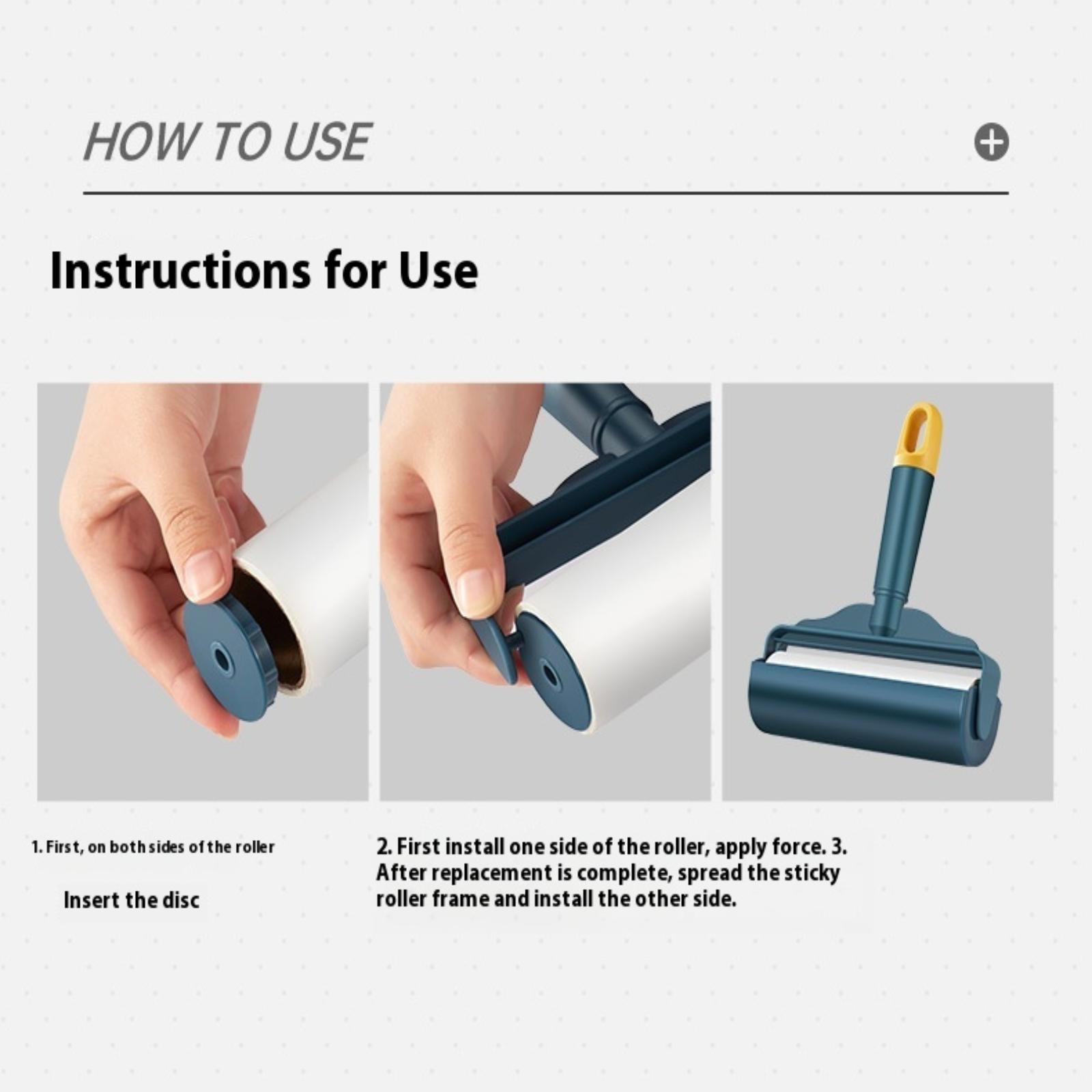 HOW TO USE

Instructions for Use

1. First, on both sides of the roller

Insert the disc

2. First install one side of the roller, apply force. 3. After replacement is complete, spread the sticky roller frame and install the other side.