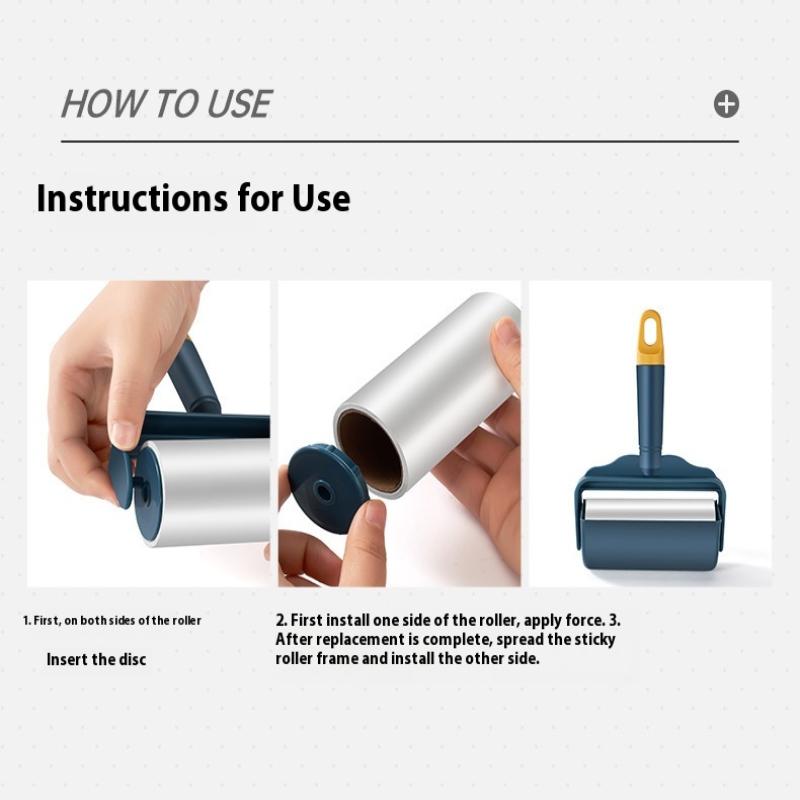 HOW TO USE

Instructions for Use

1. First, on both sides of the roller

Insert the disc

2. First install one side of the roller, apply force. 3. After replacement is complete, spread the sticky roller frame and install the other side.