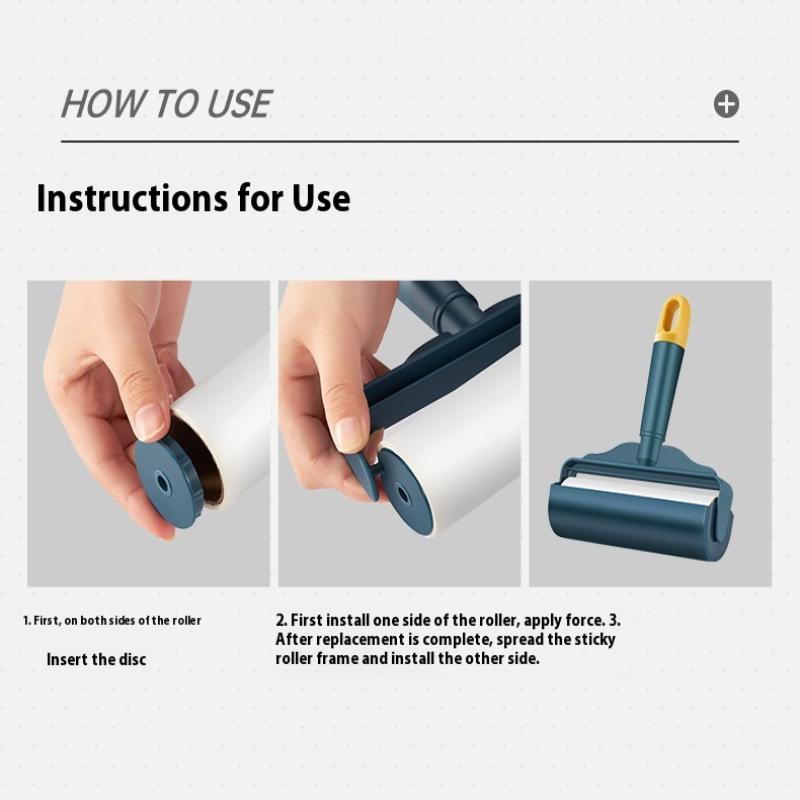 HOW TO USE

Instructions for Use

1. First, on both sides of the roller

Insert the disc

2. First install one side of the roller, apply force. 3. After replacement is complete, spread the sticky roller frame and install the other side.