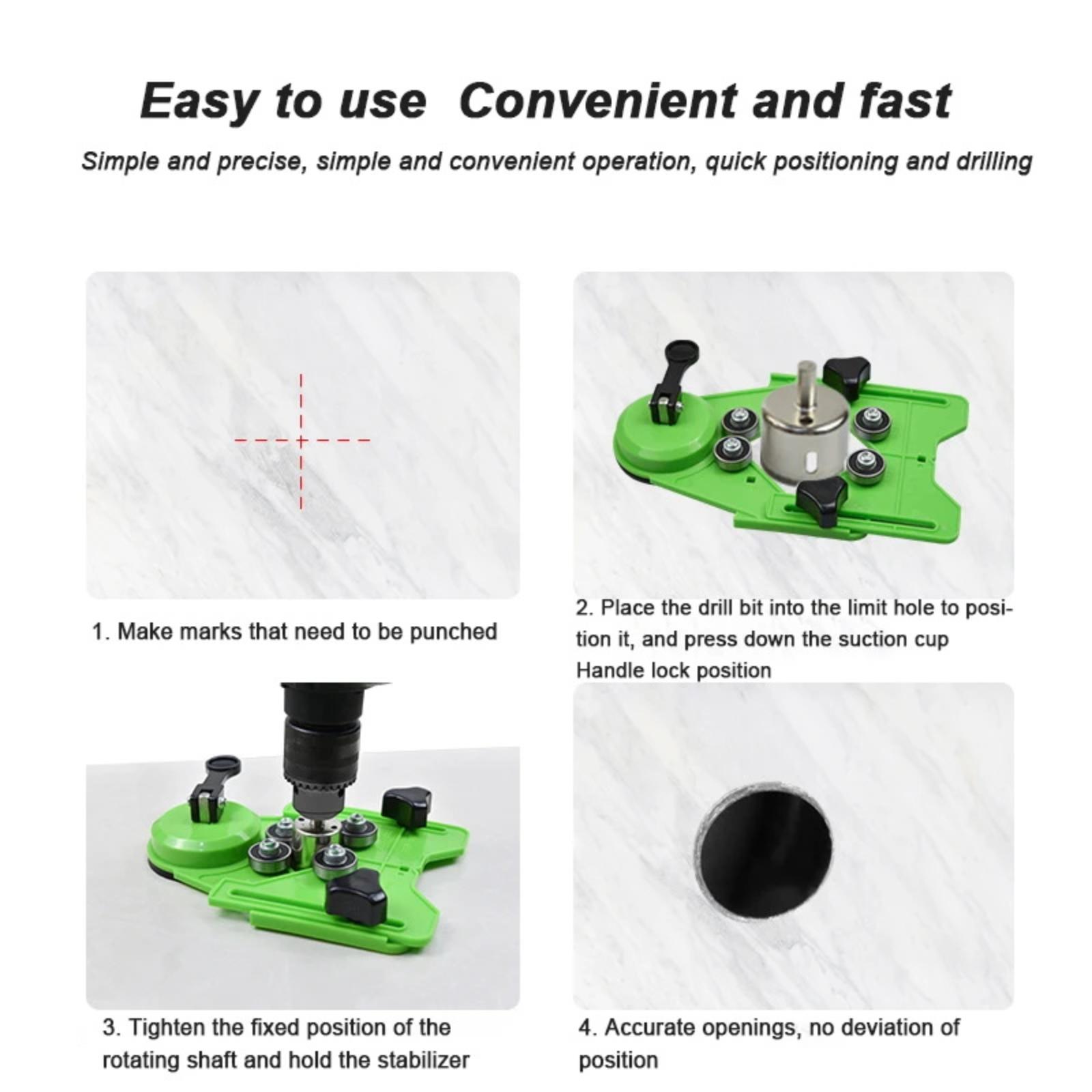 Easy to use  Convenient and fast

Simple and precise, simple and convenient operation, quick positioning and drilling

1. Make marks that need to be punched

2. Place the drill bit into the limit hole to position it, and press down the suction cup Handle lock position

3. Tighten the fixed position of the rotating shaft and hold the stabilizer

4. Accurate openings, no deviation of position