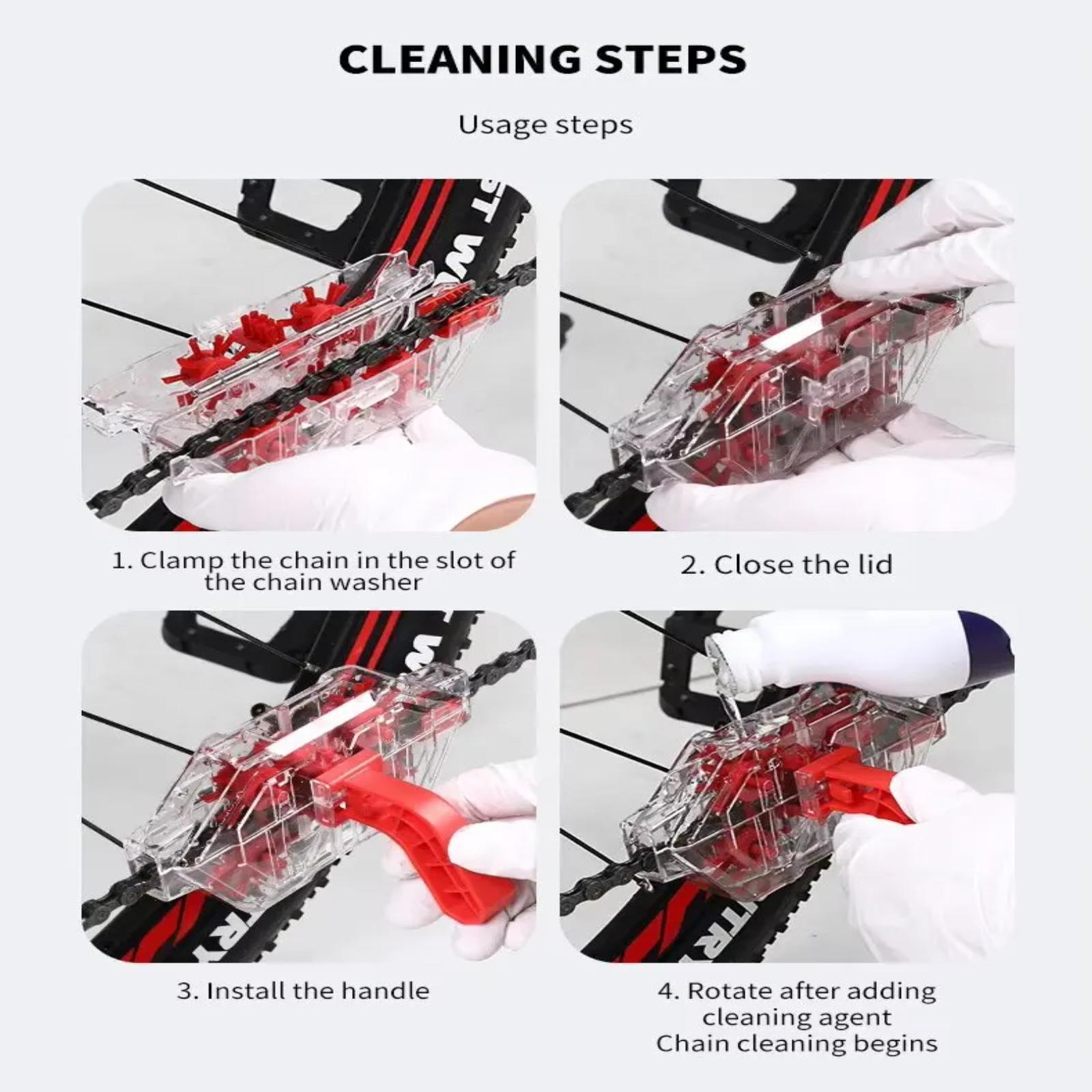 CLEANING STEPS

Usage steps

1. Clamp the chain in the slot of the chain washer

2. Close the lid

3. Install the handle

4. Rotate after adding cleaning agent
Chain cleaning begins