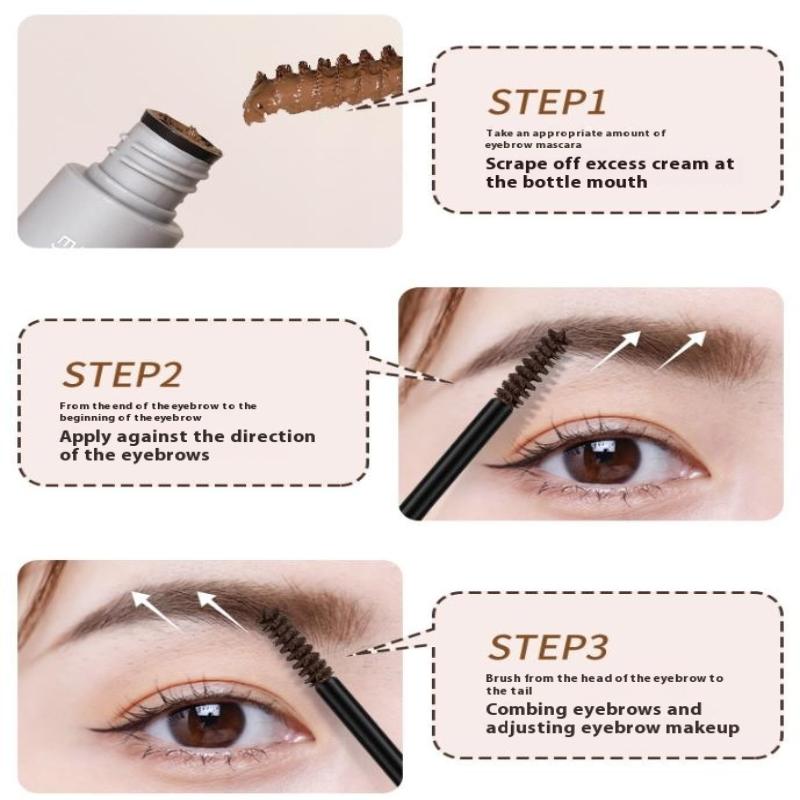 STEP1

Take an appropriate amount of eyebrow mascara

Scrape off excess cream at the bottle mouth

STEP2

From the end of the eyebrow to the beginning of the eyebrow

Apply against the direction of the eyebrows

STEP3

Brush from the head of the eyebrow to the tail

Combing eyebrows and adjusting eyebrow makeup