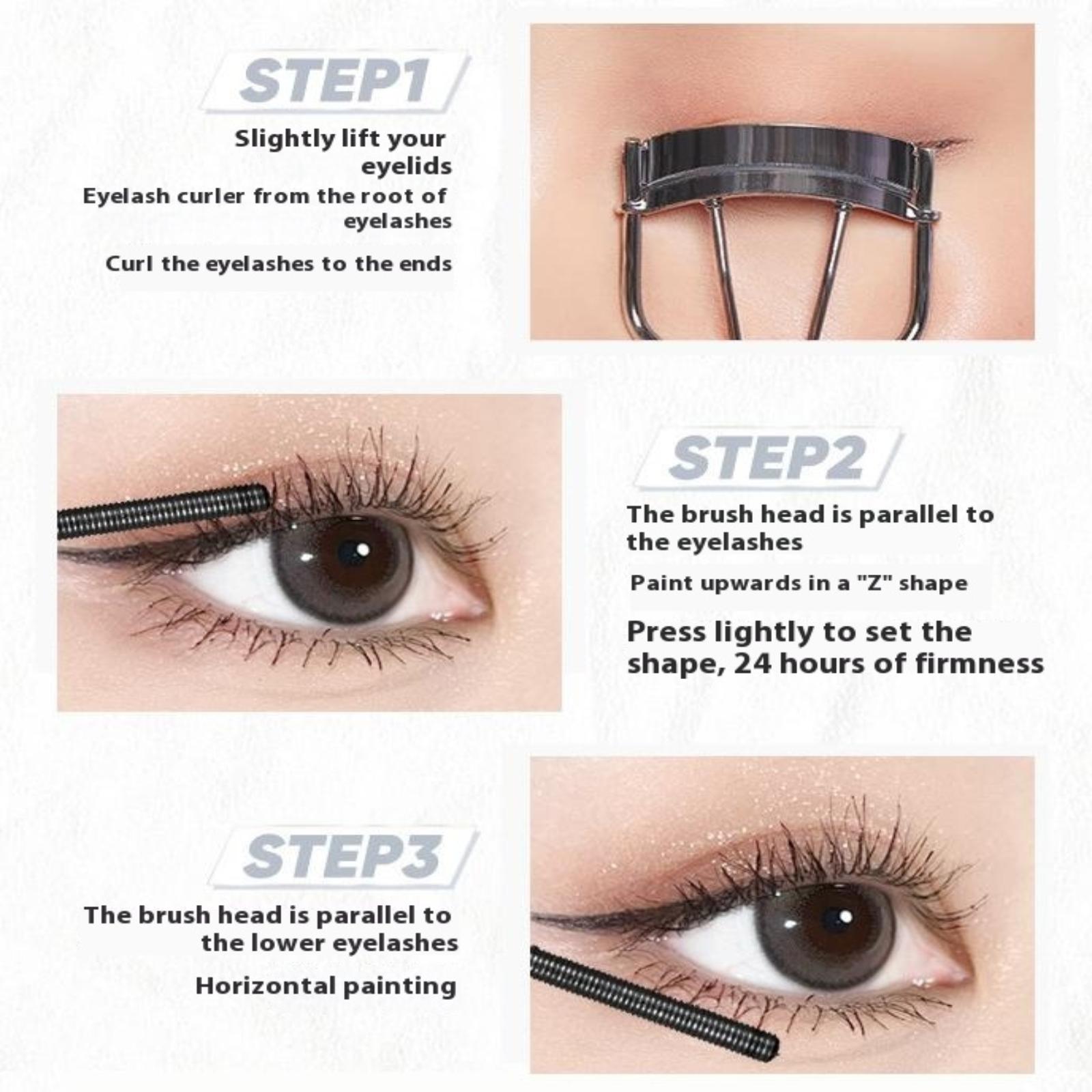 STEP1

Slightly lift your eyelids

Eyelash curler from the root of eyelashes

Curl the eyelashes to the ends

STEP2

The brush head is parallel to the eyelashes

Paint upwards in a "Z" shape

Press lightly to set the shape, 24 hours of firmness

STEP3

The brush head is parallel to the lower eyelashes

Horizontal painting