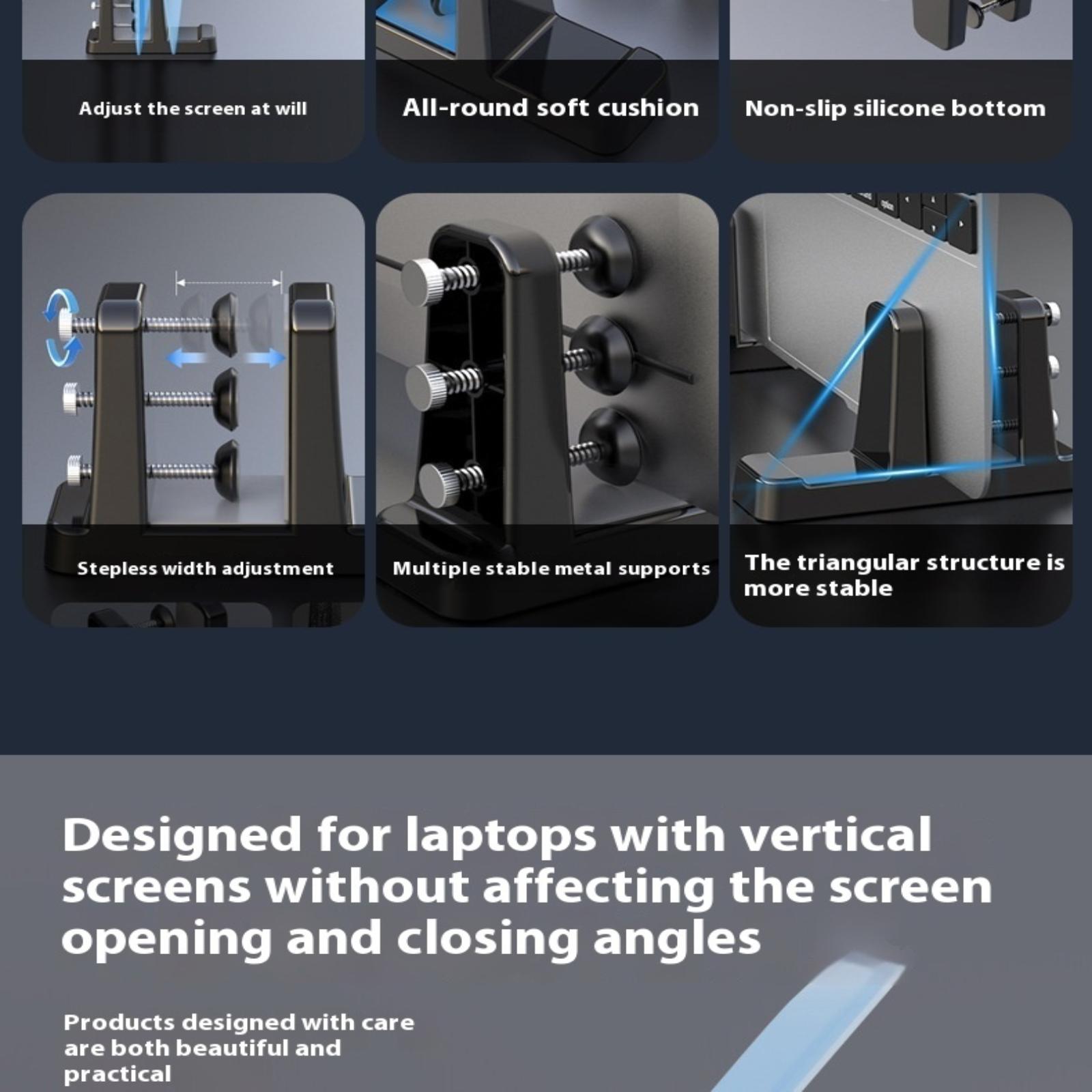 Adjust the screen at will

All-round soft cushion

Non-slip silicone bottom

Stepless width adjustment

Multiple stable metal supports

The triangular structure is more stable

Designed for laptops with vertical screens without affecting the screen opening and closing angles

Products designed with care are both beautiful and practical