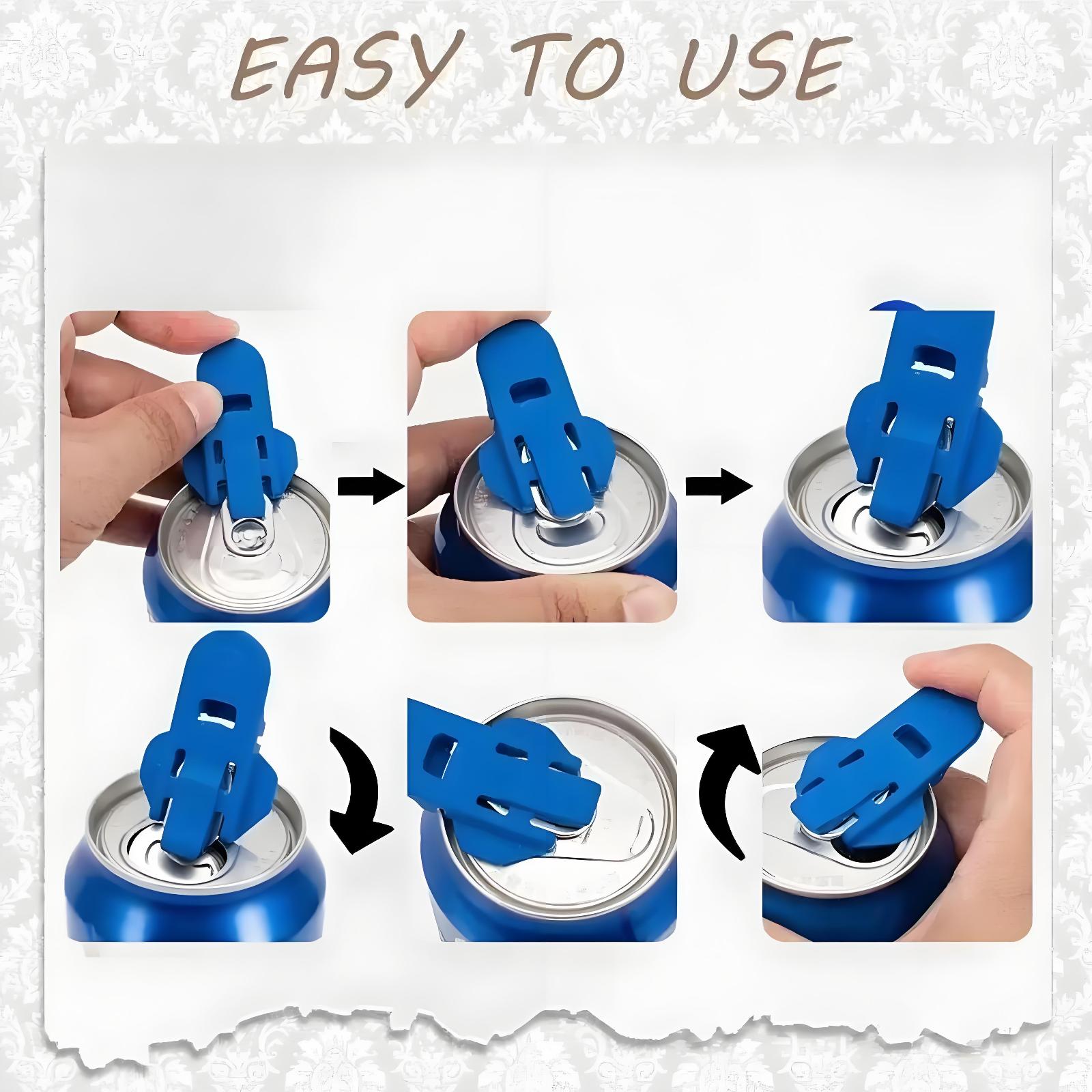 EASY TO USE