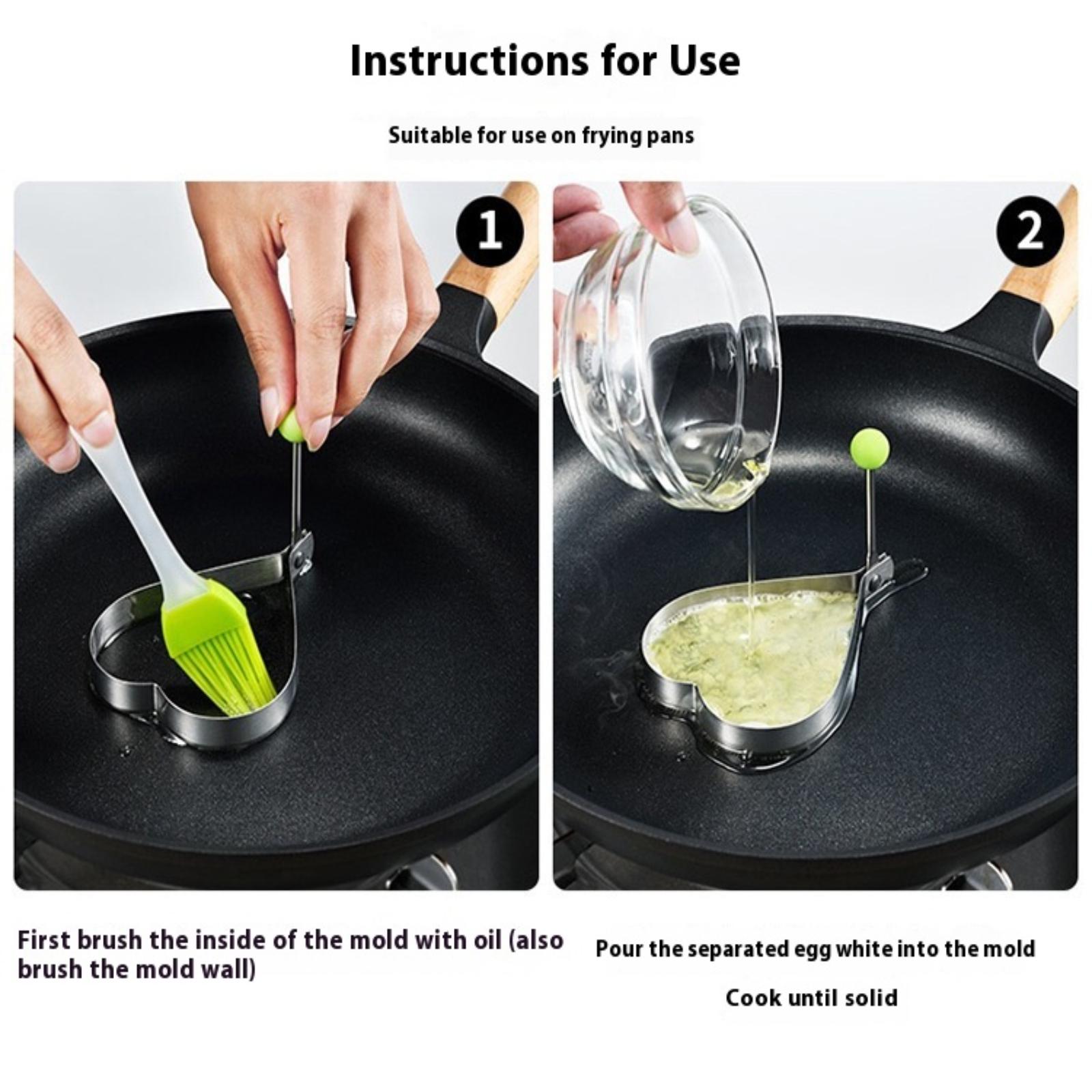 Instructions for Use

Suitable for use on frying pans

1

2

First brush the inside of the mold with oil (also brush the mold wall)

Pour the separated egg white into the mold

Cook until solid