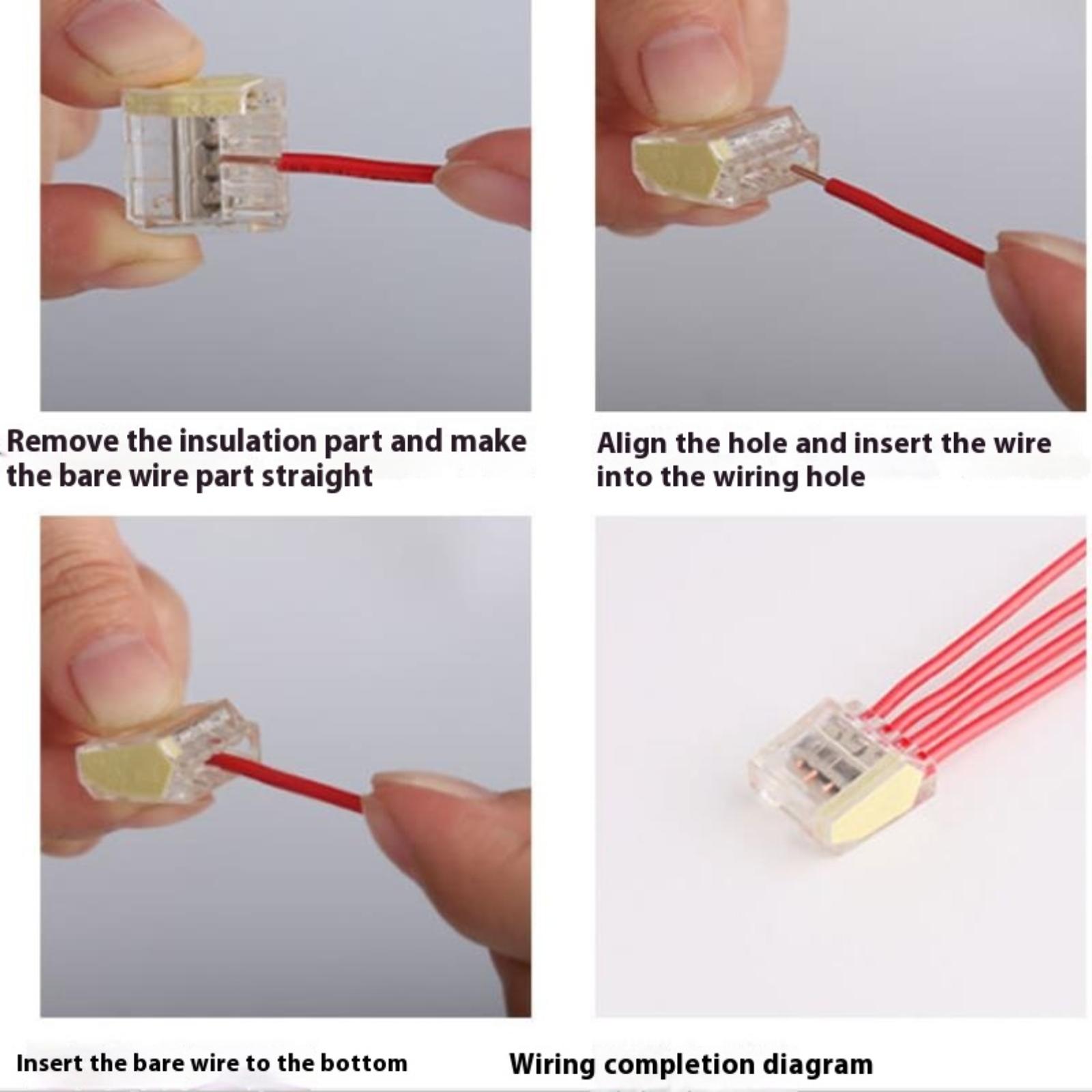 Remove the insulation part and make the bare wire part straight

Align the hole and insert the wire into the wiring hole

Insert the bare wire to the bottom

Wiring completion diagram