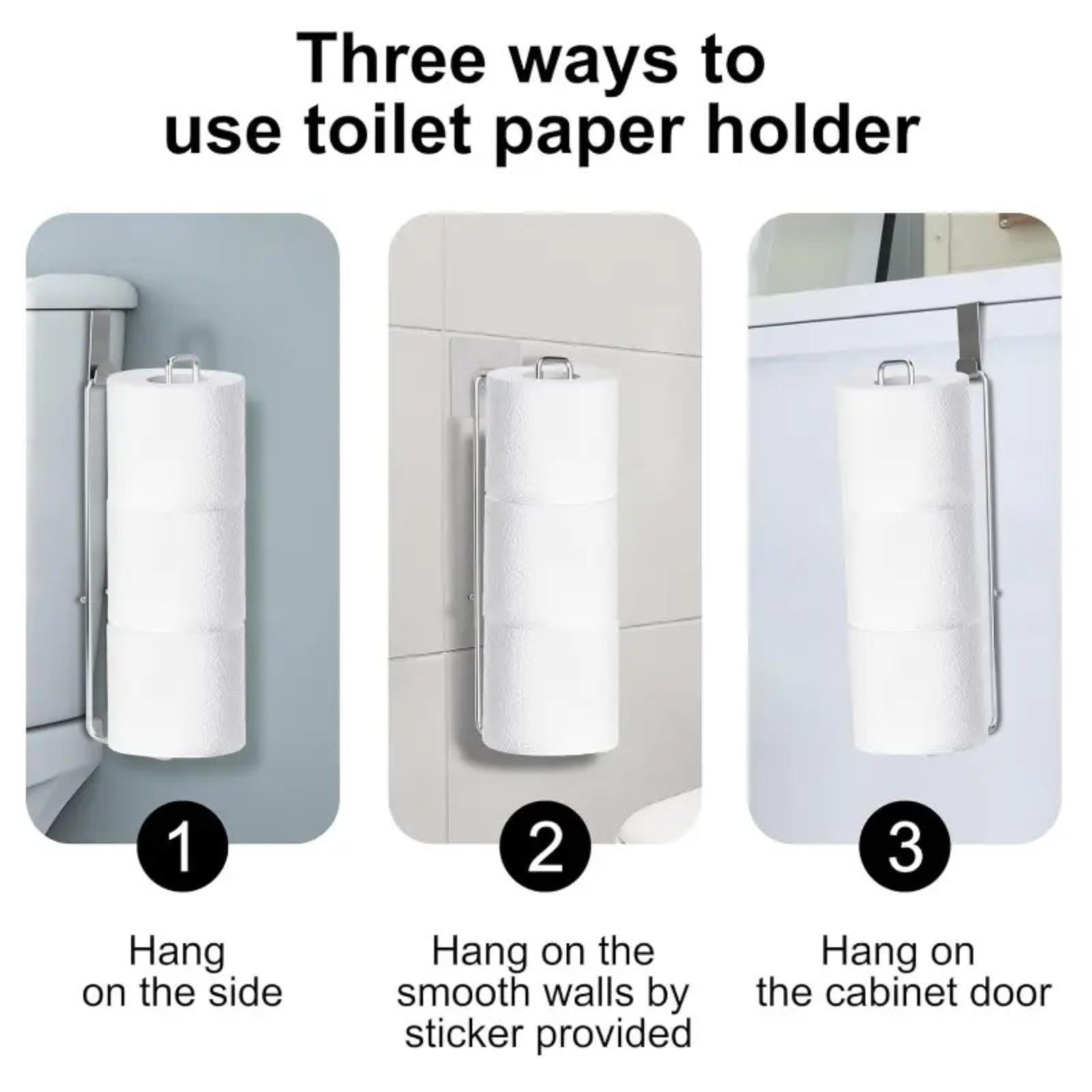 Three ways to
use toilet paper holder

1

Hang
on the side

2

Hang on the
smooth walls by
sticker provided

3

Hang on
the cabinet door