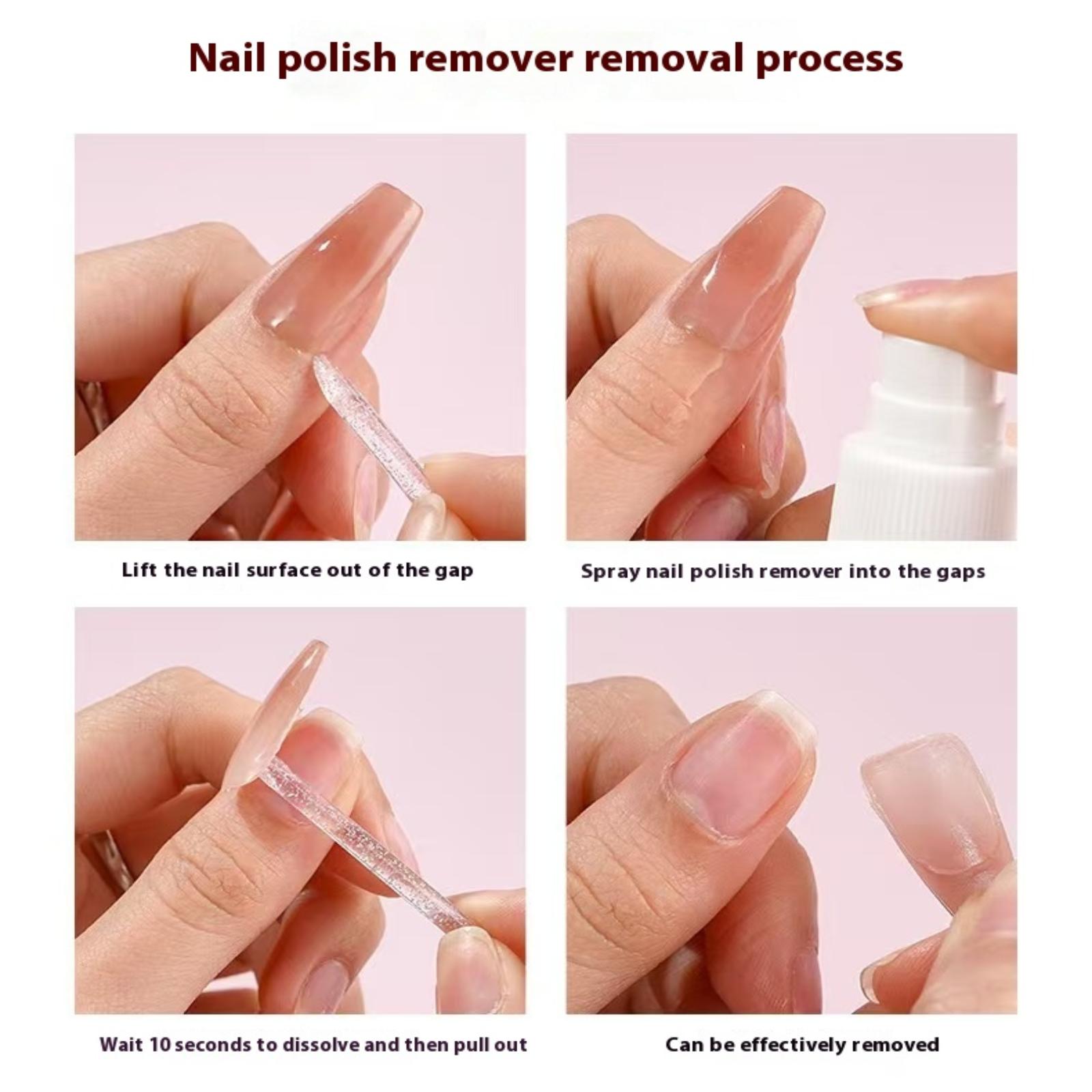 Nail polish remover removal process

Lift the nail surface out of the gap

Spray nail polish remover into the gaps

Wait 10 seconds to dissolve and then pull out

Can be effectively removed