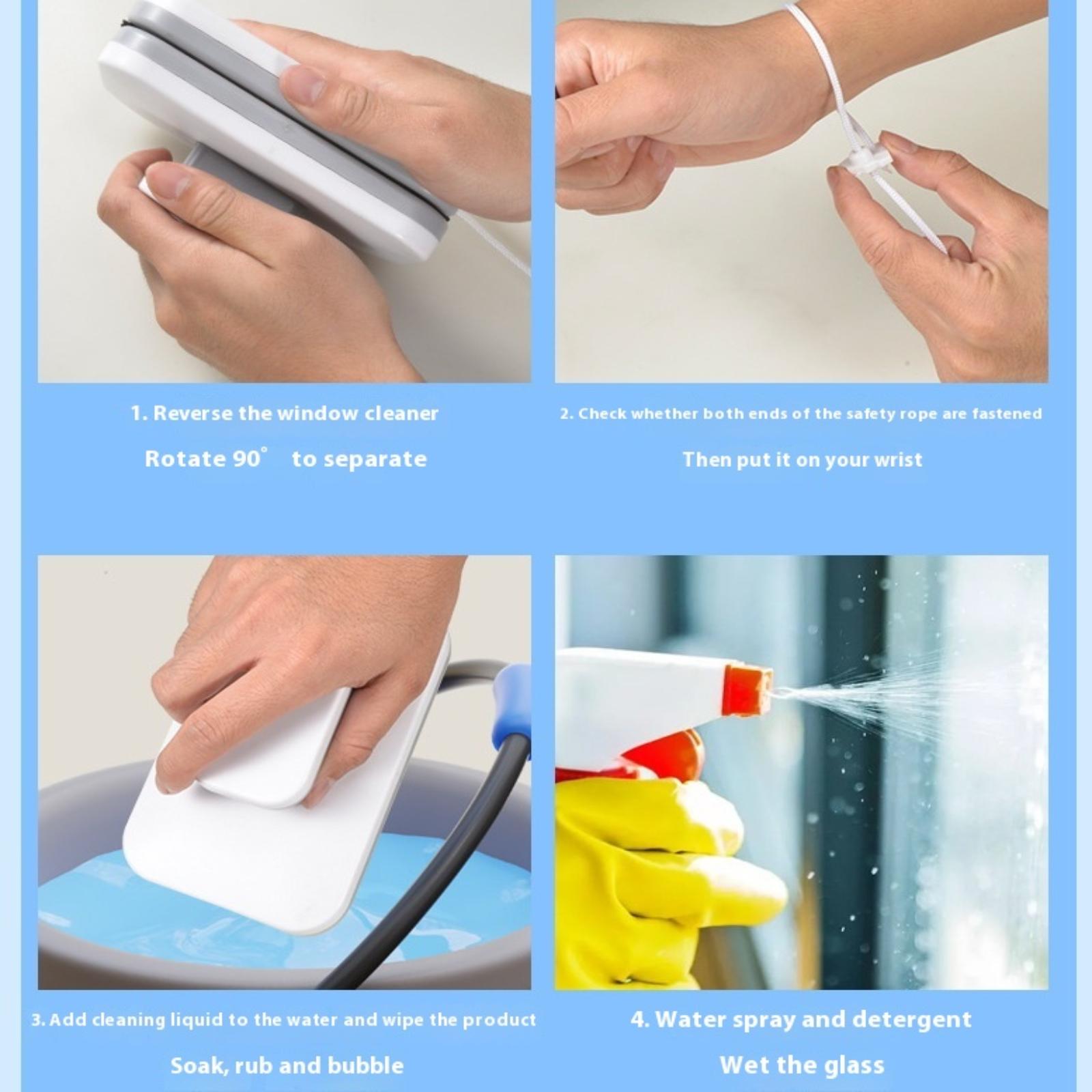 1. Reverse the window cleaner

Rotate 90° to separate

2. Check whether both ends of the safety rope are fastened

Then put it on your wrist

3. Add cleaning liquid to the water and wipe the product

Soak, rub and bubble

4. Water spray and detergent

Wet the glass