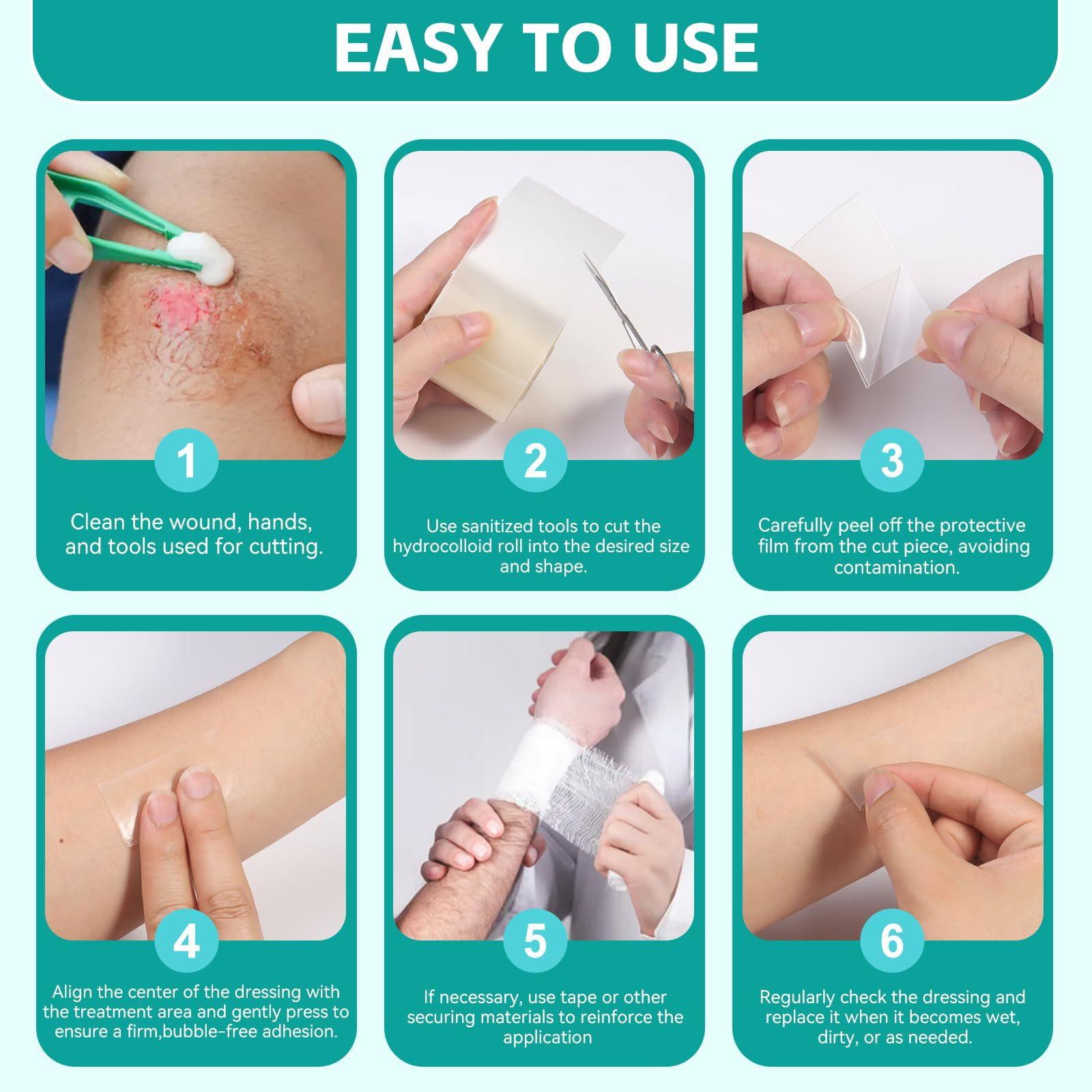 EASY TO USE

1

Clean the wound, hands, and tools used for cutting.

2

Use sanitized tools to cut the hydrocolloid roll into the desired size and shape.

3

Carefully peel off the protective film from the cut piece, avoiding contamination.

4

Align the center of the dressing with the treatment area and gently press to ensure a firm,bubble-free adhesion.

5

If necessary, use tape or other securing materials to reinforce the application

6

Regularly check the dressing and replace it when it becomes wet, dirty, or as needed.