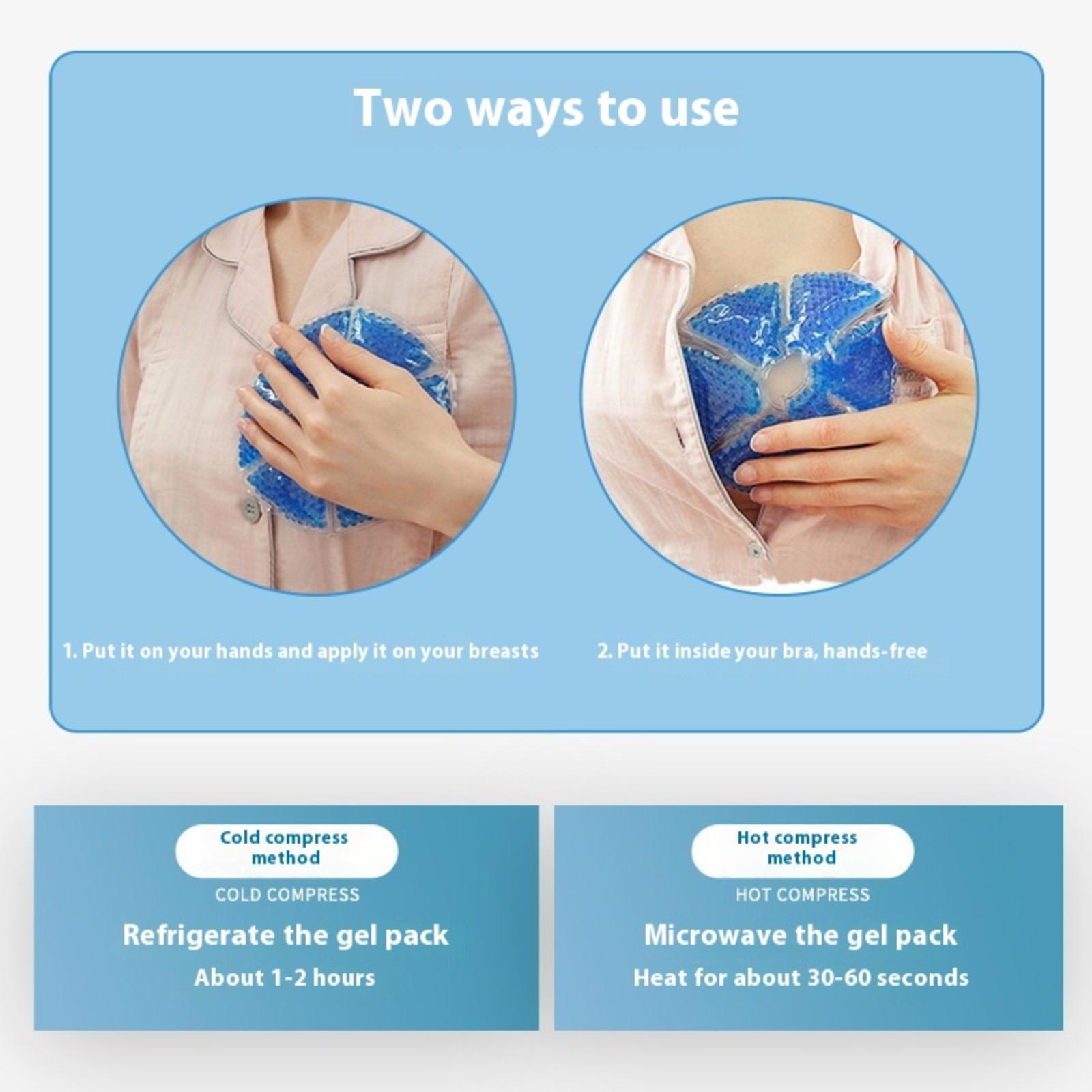 Two ways to use

1. Put it on your hands and apply it on your breasts

2. Put it inside your bra, hands-free

Cold compress method

COLD COMPRESS

Refrigerate the gel pack

About 1-2 hours

Hot compress method

HOT COMPRESS

Microwave the gel pack

Heat for about 30-60 seconds