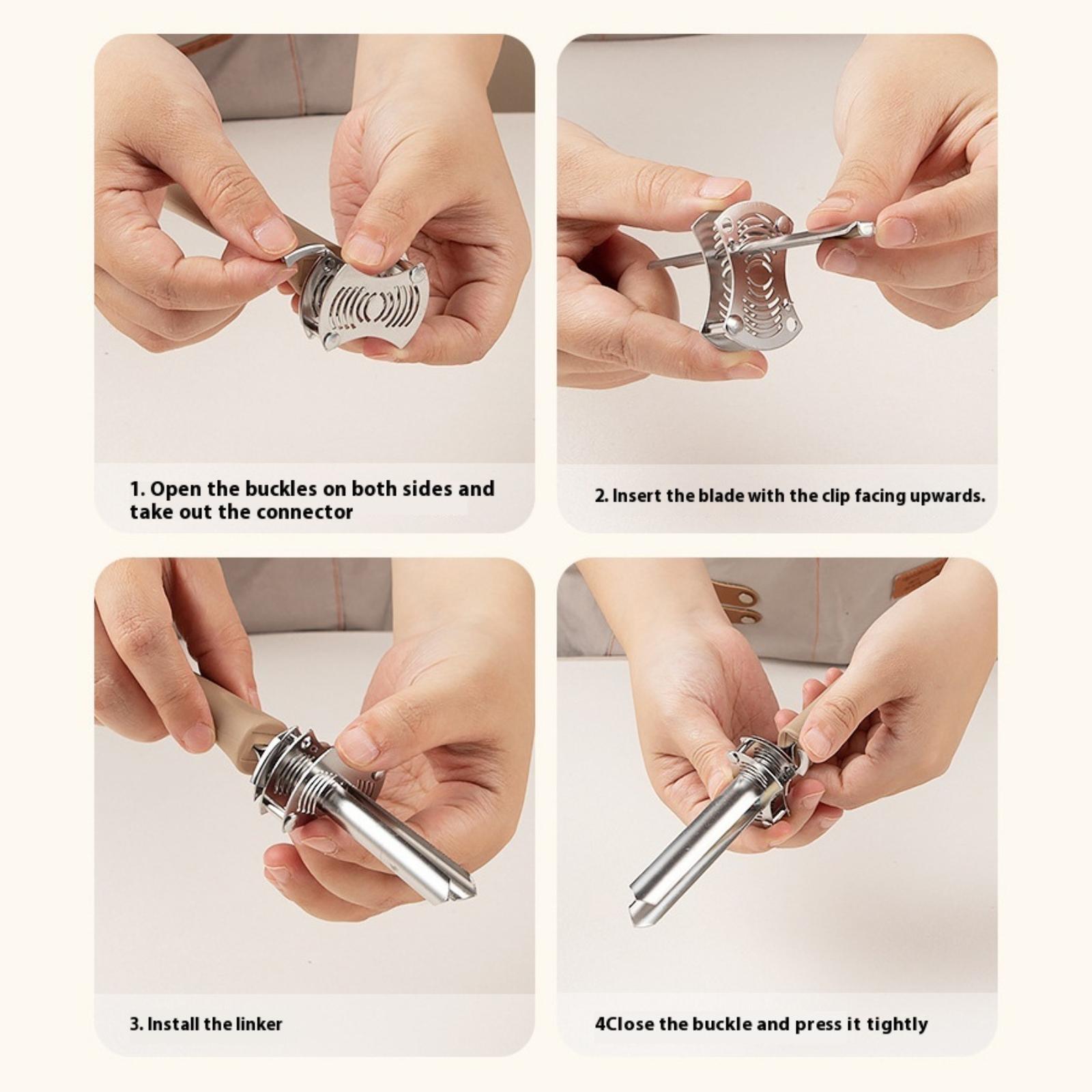 1. Open the buckles on both sides and take out the connector

2. Insert the blade with the clip facing upwards.

3. Install the linker

4Close the buckle and press it tightly