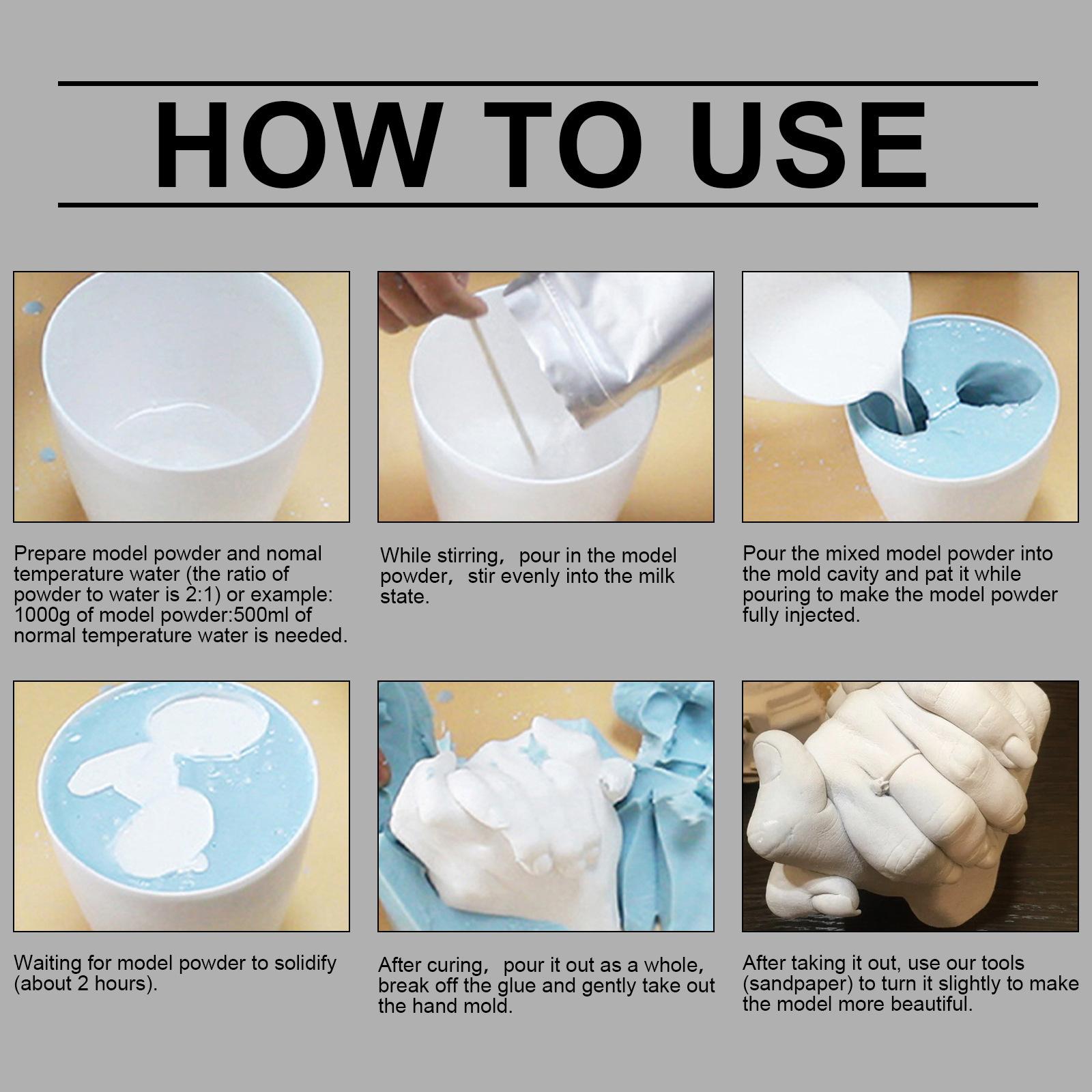 HOW TO USE

Prepare model powder and nomal temperature water (the ratio of powder to water is 2:1) or example: 1000g of model powder:500ml of normal temperature water is needed.

While stirring, pour in the model powder, stir evenly into the milk state.

Pour the mixed model powder into the mold cavity and pat it while pouring to make the model powder fully injected.

Waiting for model powder to solidify (about 2 hours).

After curing, pour it out as a whole, break off the glue and gently take out the hand mold.

After taking it out, use our tools (sandpaper) to turn it slightly to make the model more beautiful.