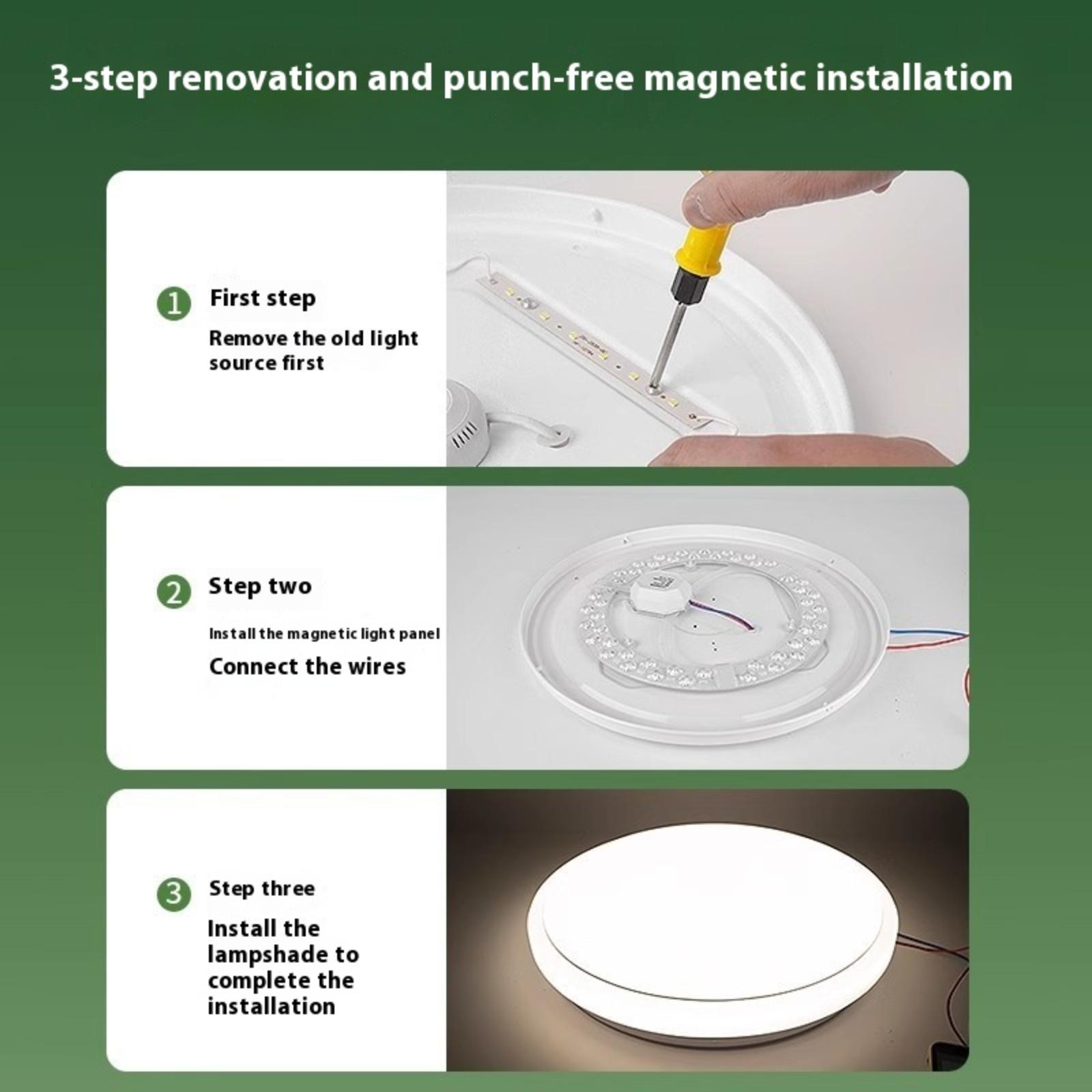 3-step renovation and punch-free magnetic installation

1 First step

Remove the old light source first

2 Step two

Install the magnetic light panel

Connect the wires

3 Step three

Install the lampshade to complete the installation