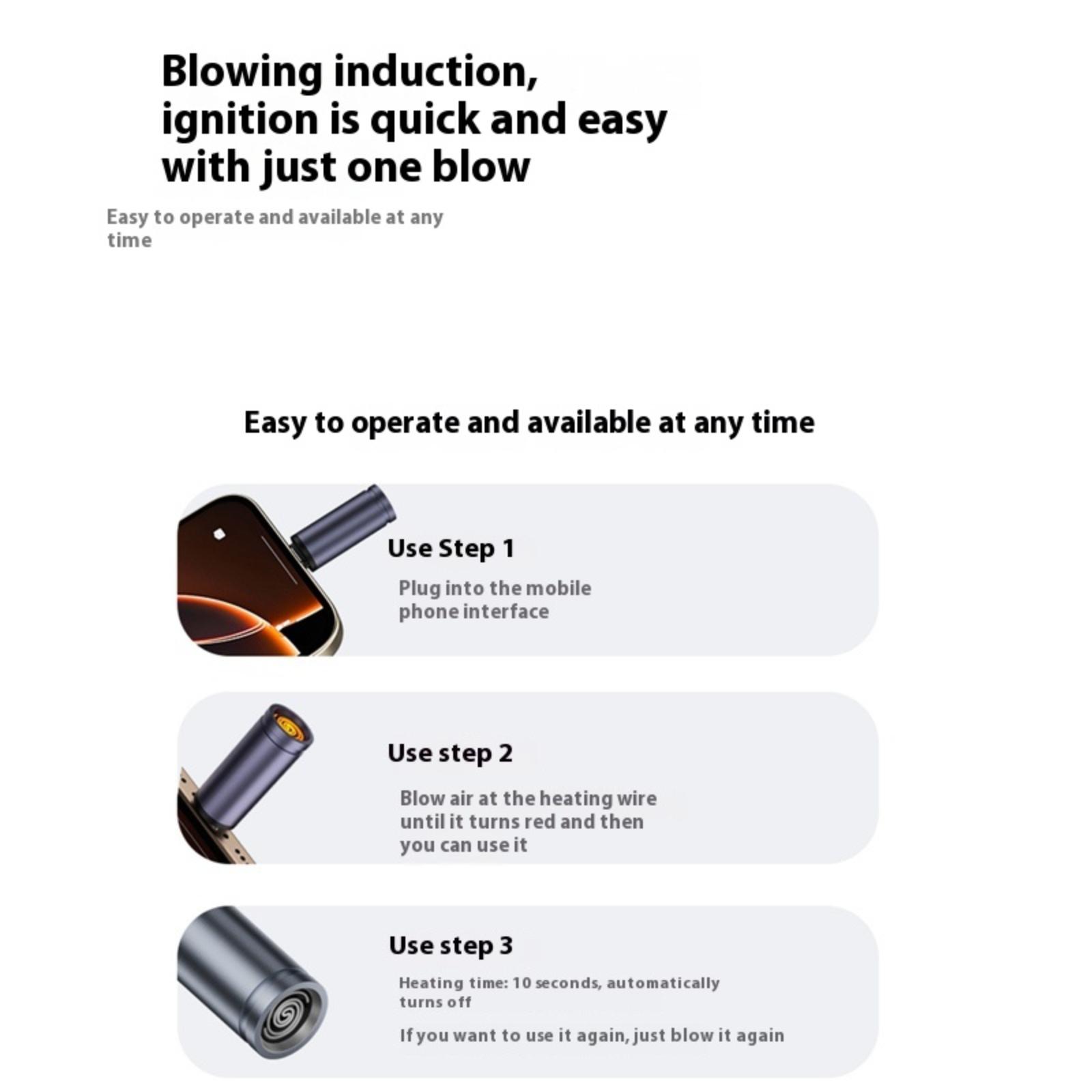 Blowing induction, ignition is quick and easy with just one blow

Easy to operate and available at any time

Easy to operate and available at any time

Use Step 1

Plug into the mobile phone interface

Use step 2

Blow air at the heating wire until it turns red and then you can use it

Use step 3

Heating time: 10 seconds, automatically turns off

If you want to use it again, just blow it again