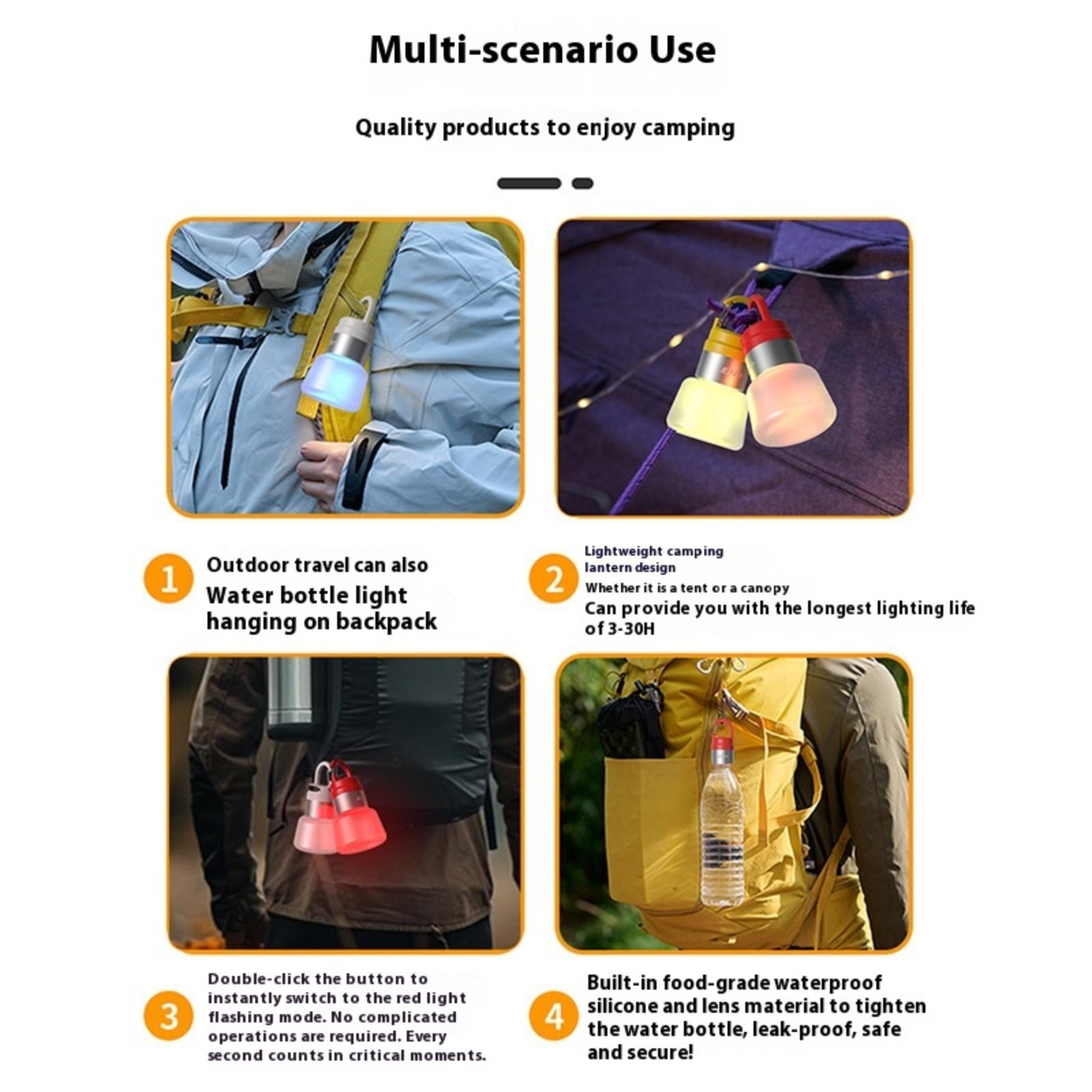 Multi-scenario Use

Quality products to enjoy camping

1 Outdoor travel can also
Water bottle light hanging on backpack

2 Lightweight camping lantern design
Whether it is a tent or a canopy
Can provide you with the longest lighting life of 3-30H

3 Double-click the button to instantly switch to the red light flashing mode. No complicated operations are required. Every second counts in critical moments.

4 Built-in food-grade waterproof silicone and lens material to tighten the water bottle, leak-proof, safe and secure!