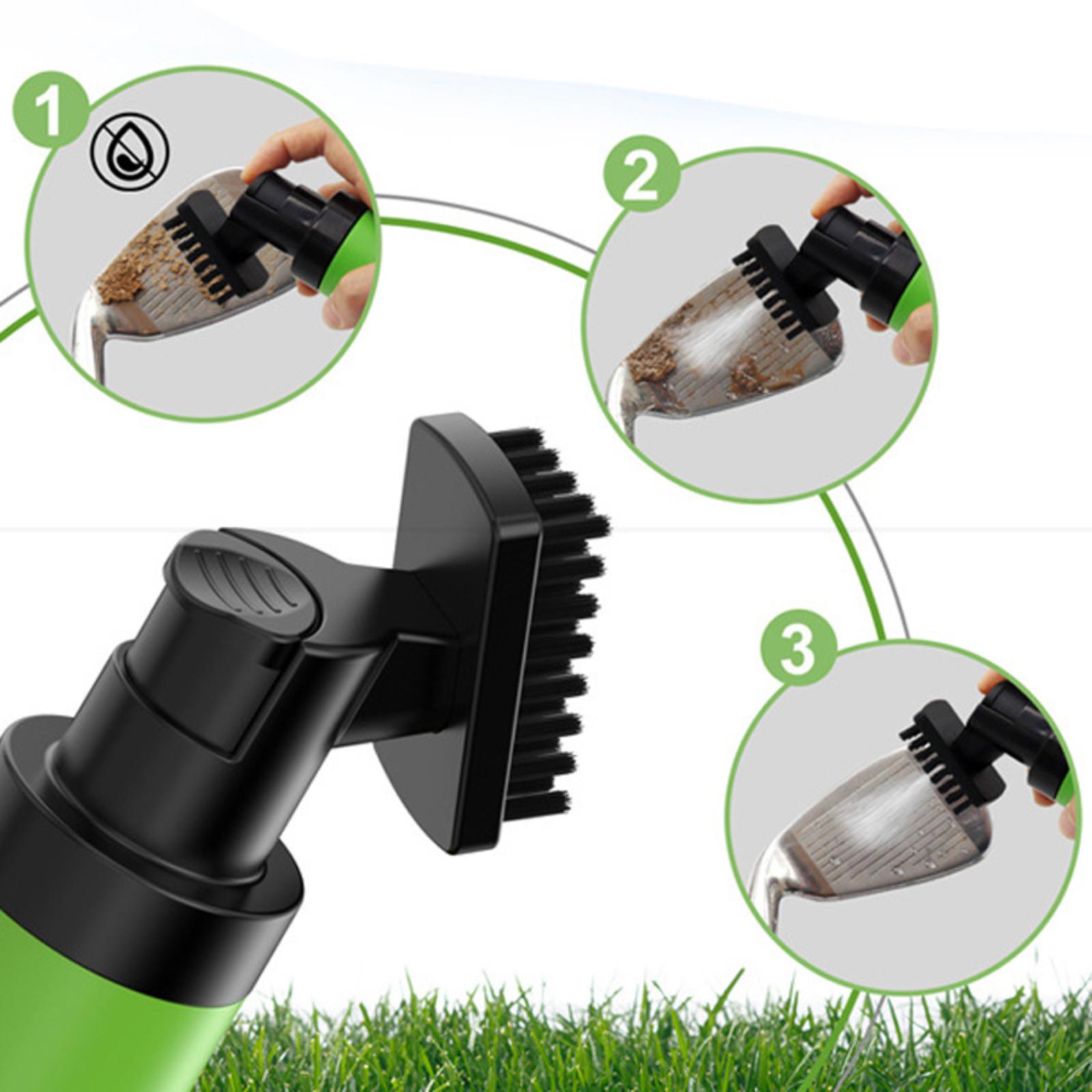 1

2

3