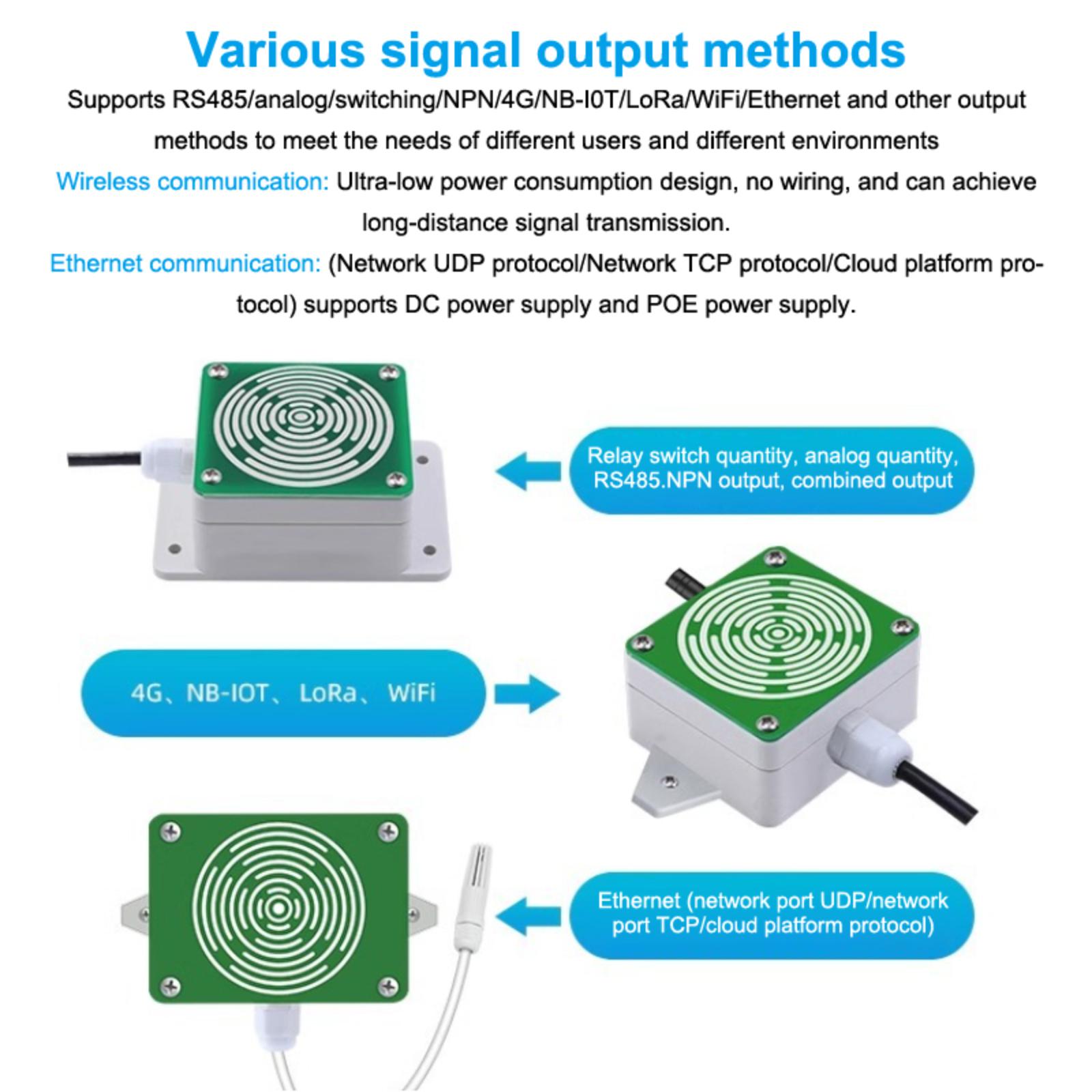 Various signal output methods

Supports RS485/analog/switching/NPN/4G/NB-I0T/LoRa/WiFi/Ethernet and other output methods to meet the needs of different users and different environments

Wireless communication: Ultra-low power consumption design, no wiring, and can achieve long-distance signal transmission.

Ethernet communication: (Network UDP protocol/Network TCP protocol/Cloud platform protocol) supports DC power supply and POE power supply.

Relay switch quantity, analog quantity, RS485.NPN output, combined output

4G、NB-IOT、LoRa、WiFi

Ethernet (network port UDP/network port TCP/cloud platform protocol)