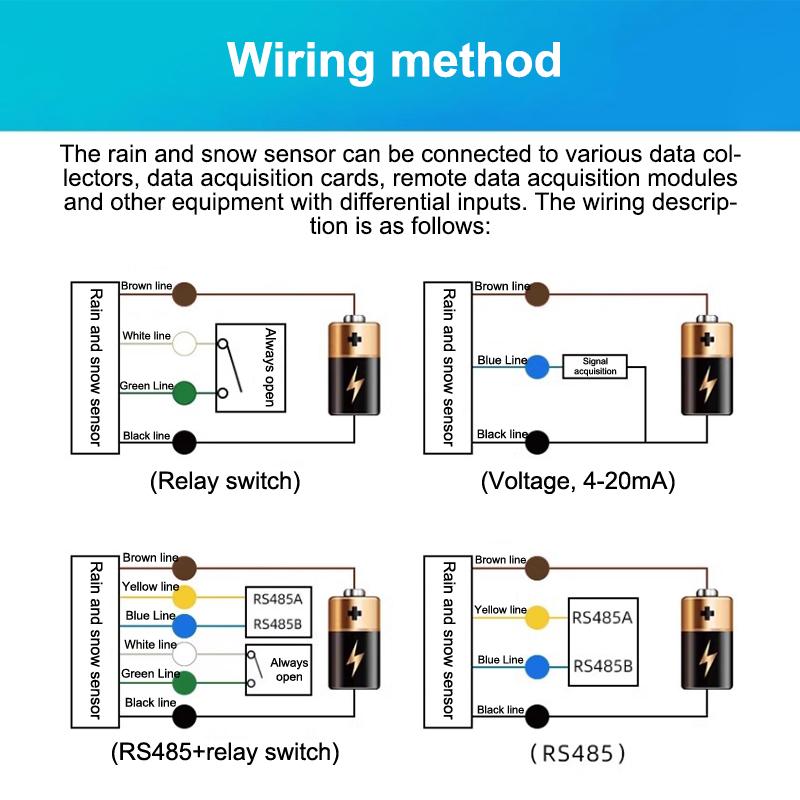 Wiring method

The rain and snow sensor can be connected to various data collectors, data acquisition cards, remote data acquisition modules and other equipment with differential inputs. The wiring description is as follows:

Rain and snow sensor
Brown line
White line
Green Line
Black line
Always open
(Relay switch)

Rain and snow sensor
Brown line
Blue Line
Black line
Signal acquisition
(Voltage, 4-20mA)

Rain and snow sensor
Brown line
Yellow line
Blue Line
White line
Green Line
Black line
RS485A
RS485B
Always open
(RS485+relay switch)

Rain and snow sensor
Brown line
Yellow line
Blue Line
Black line
RS485A
RS485B
(RS485)