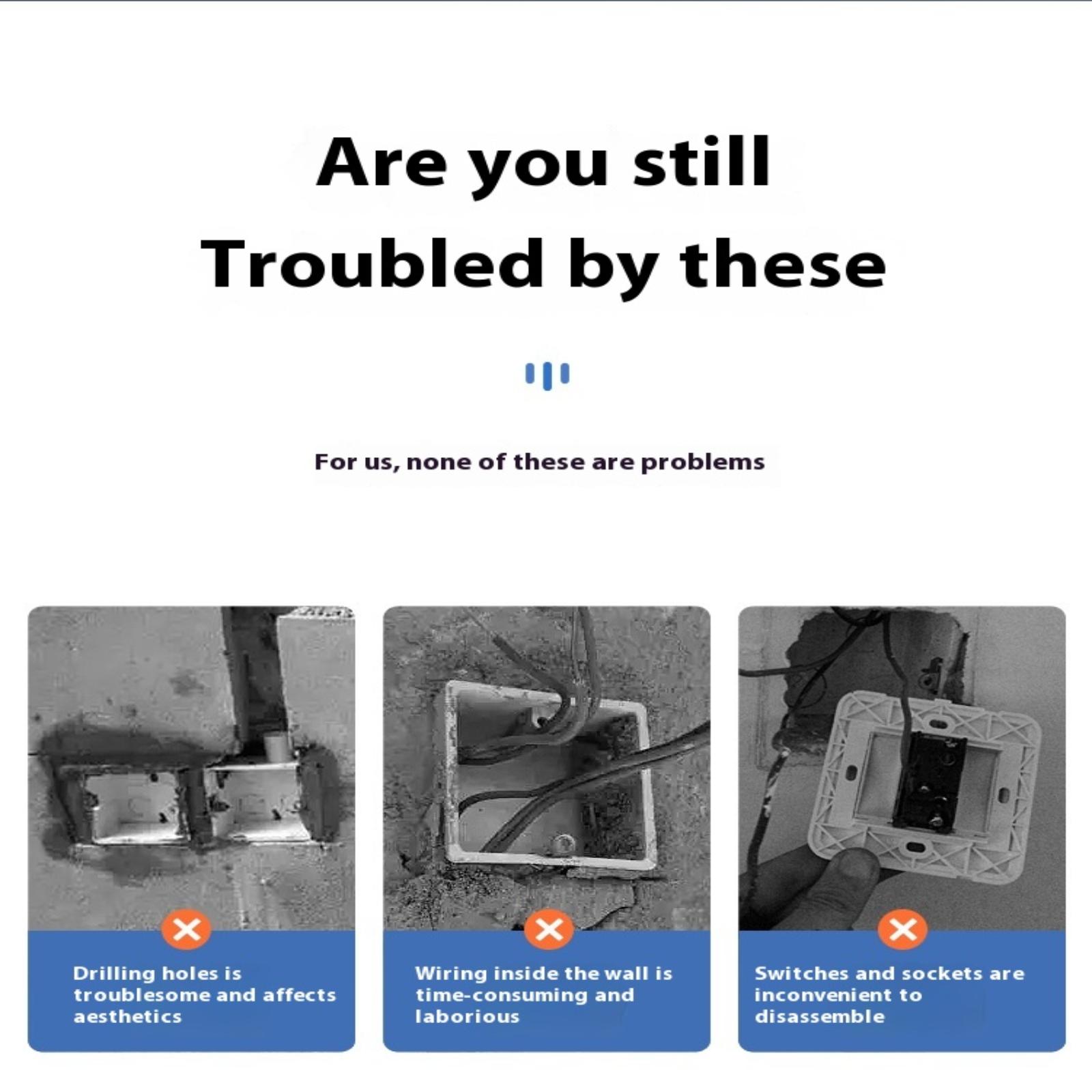 Are you still Troubled by these

For us, none of these are problems

Drilling holes is troublesome and affects aesthetics

Wiring inside the wall is time-consuming and laborious

Switches and sockets are inconvenient to disassemble