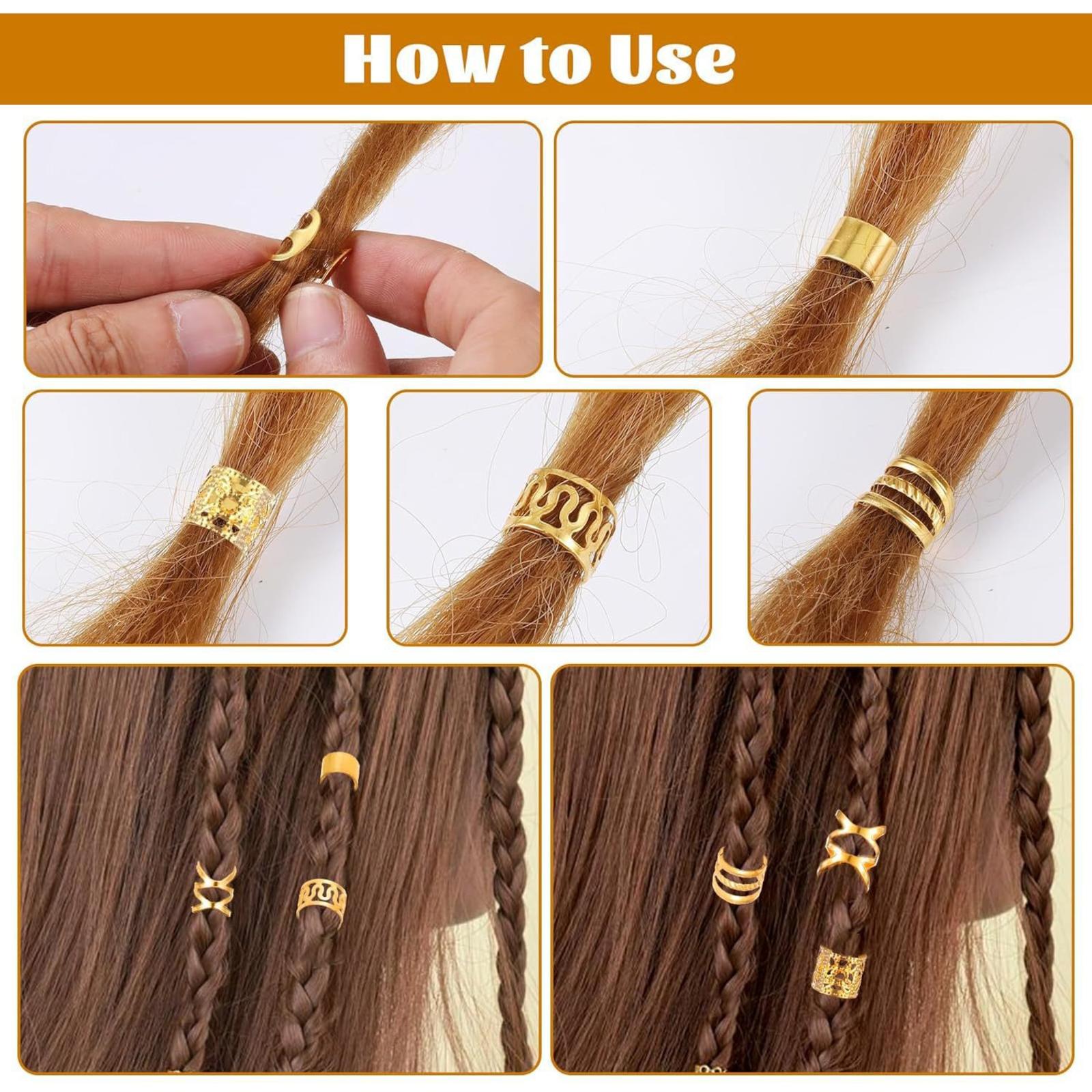 How to Use