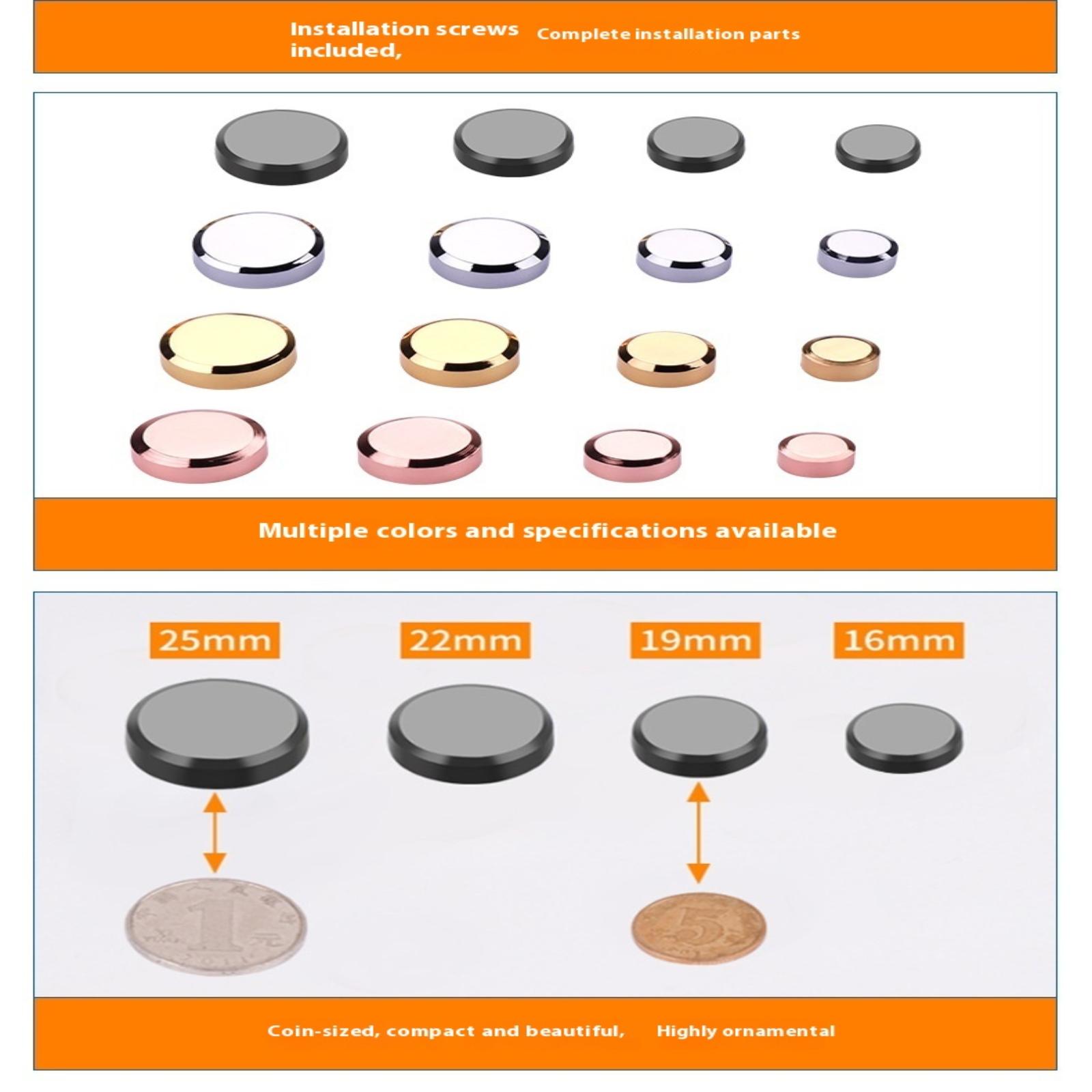 Installation screws included, Complete installation parts

Multiple colors and specifications available

25mm 22mm 19mm 16mm

1

2011

5

Coin-sized, compact and beautiful, Highly ornamental