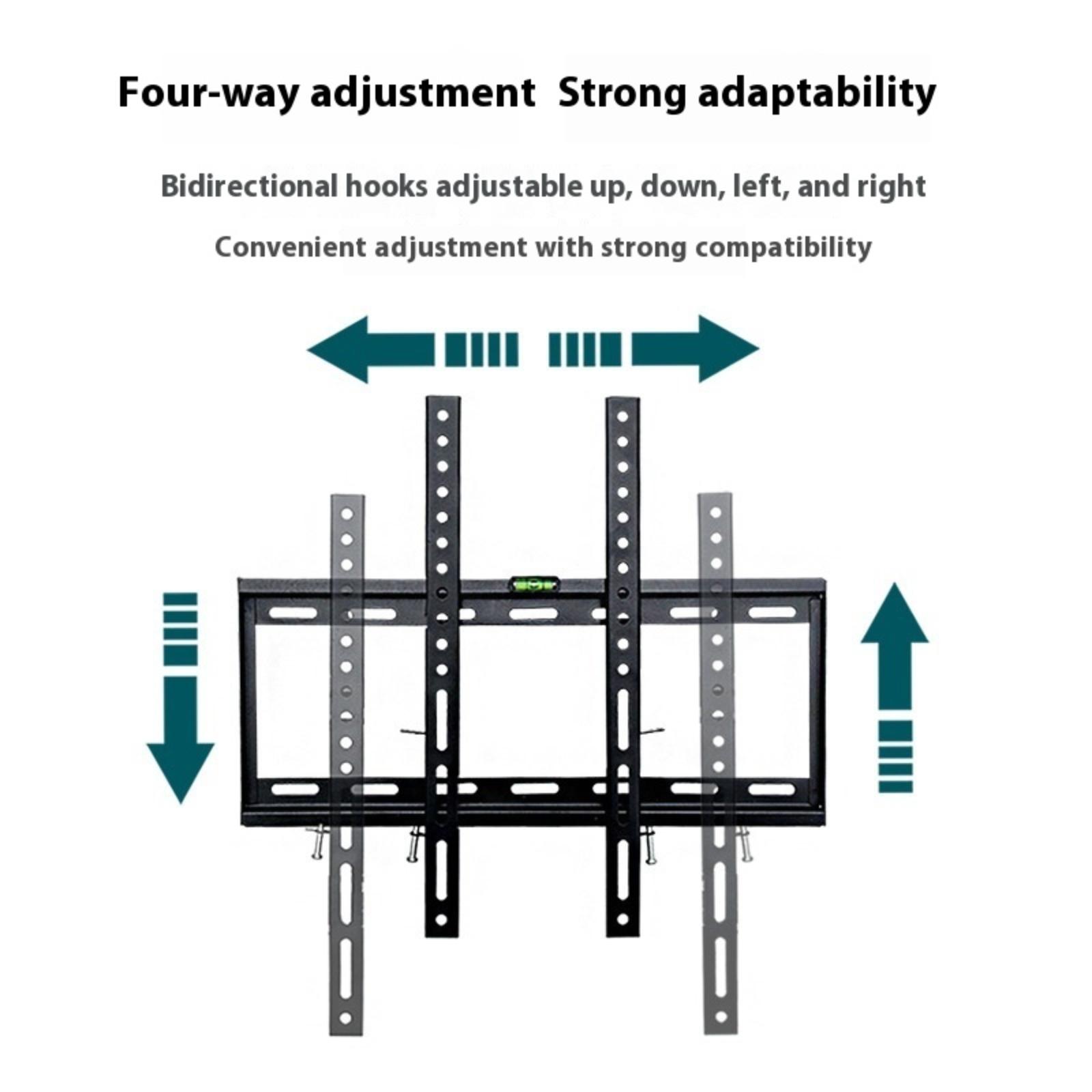 Four-way adjustment  Strong adaptability

Bidirectional hooks adjustable up, down, left, and right

Convenient adjustment with strong compatibility