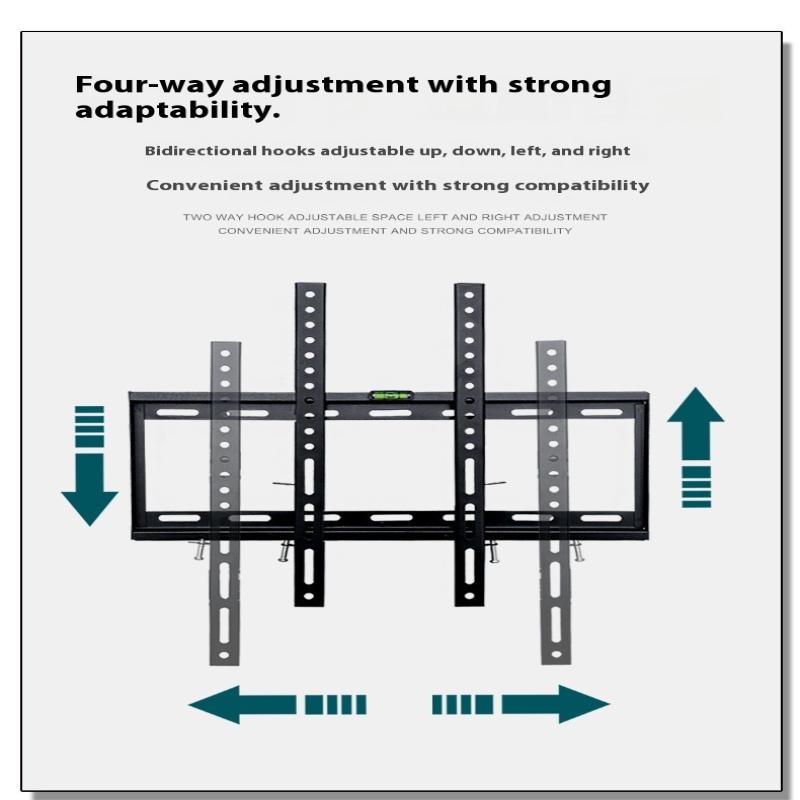 Four-way adjustment with strong adaptability.

Bidirectional hooks adjustable up, down, left, and right

Convenient adjustment with strong compatibility

TWO WAY HOOK ADJUSTABLE SPACE LEFT AND RIGHT ADJUSTMENT
CONVENIENT ADJUSTMENT AND STRONG COMPATIBILITY