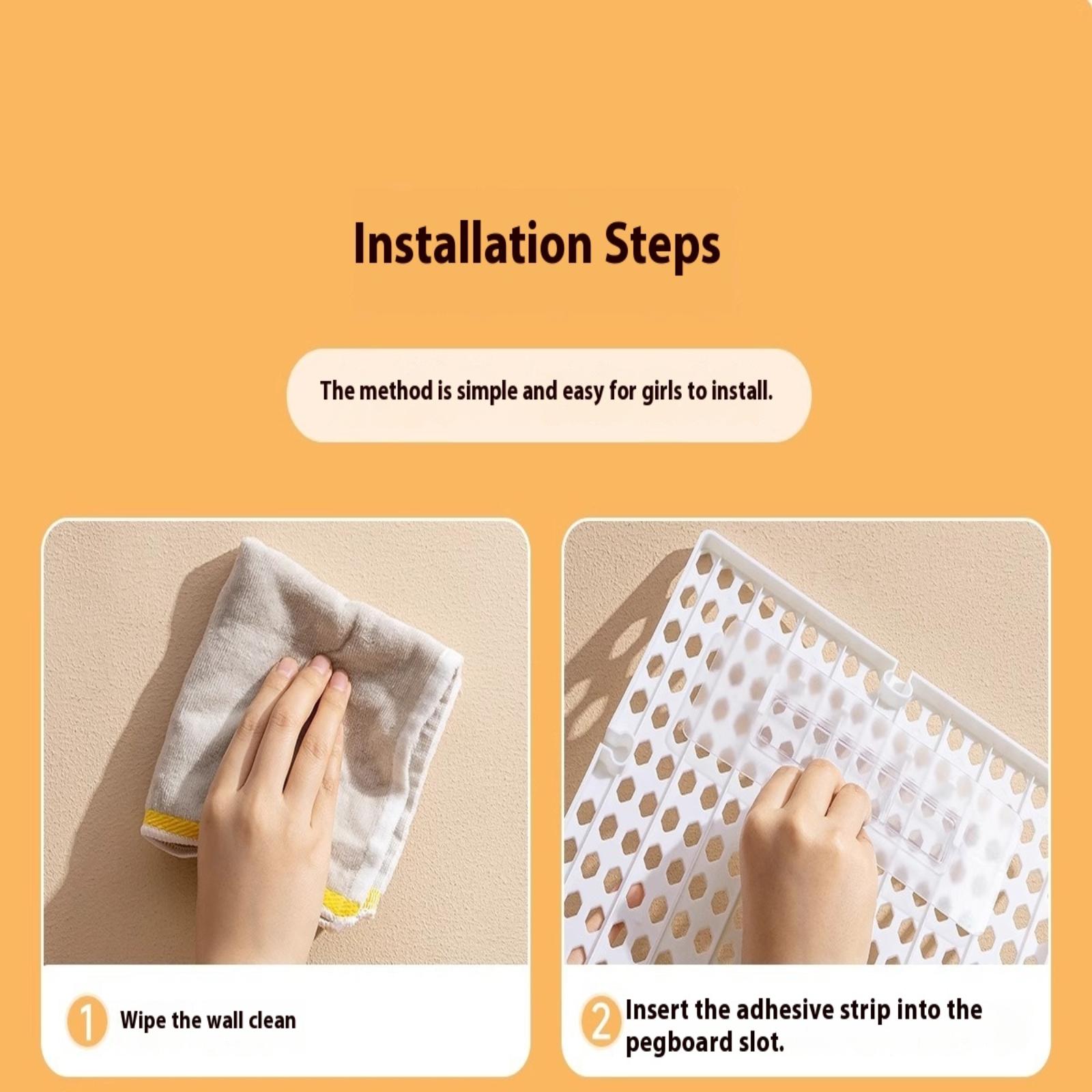 Installation Steps

The method is simple and easy for girls to install.

1 Wipe the wall clean

2 Insert the adhesive strip into the pegboard slot.