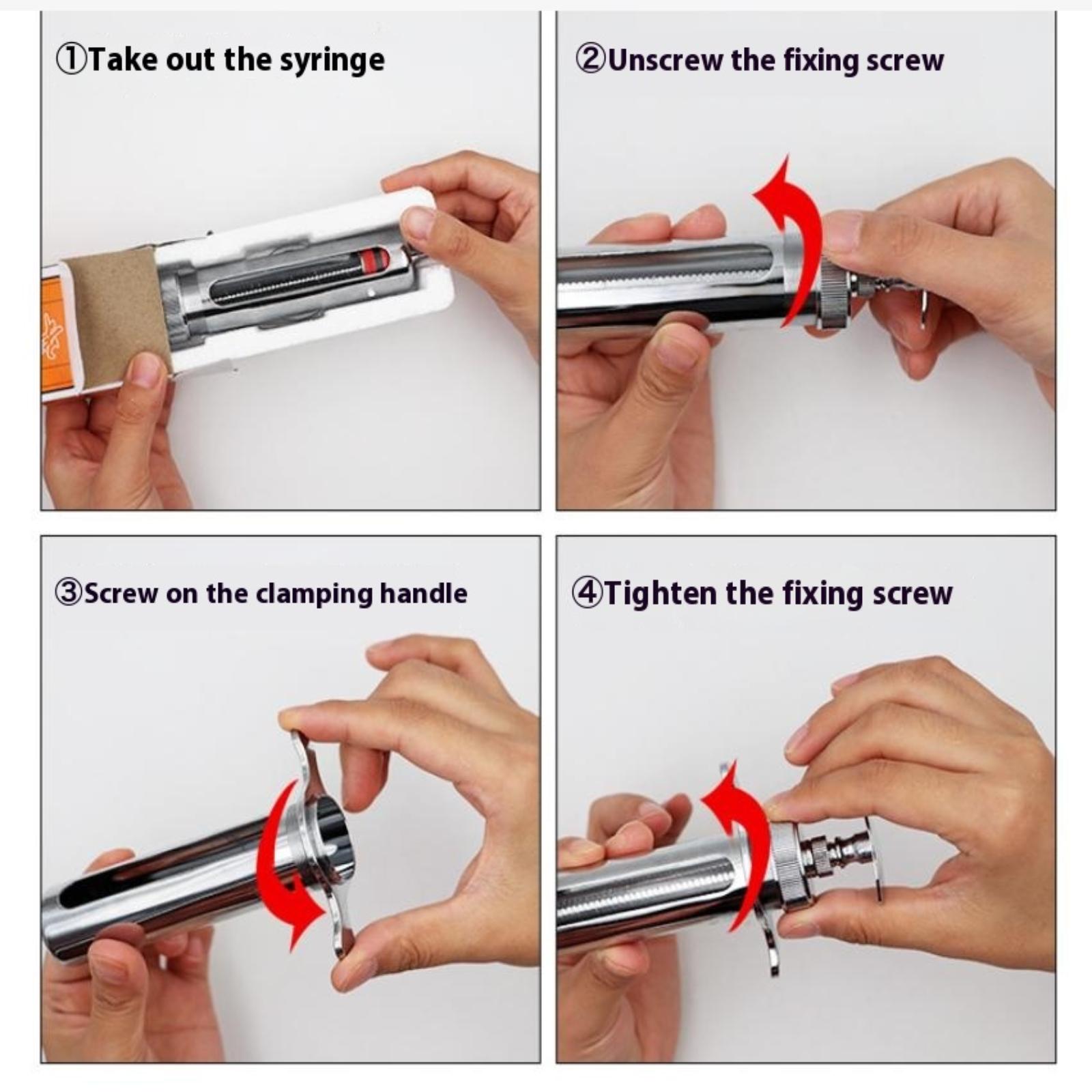 ①Take out the syringe

②Unscrew the fixing screw

③Screw on the clamping handle

④Tighten the fixing screw