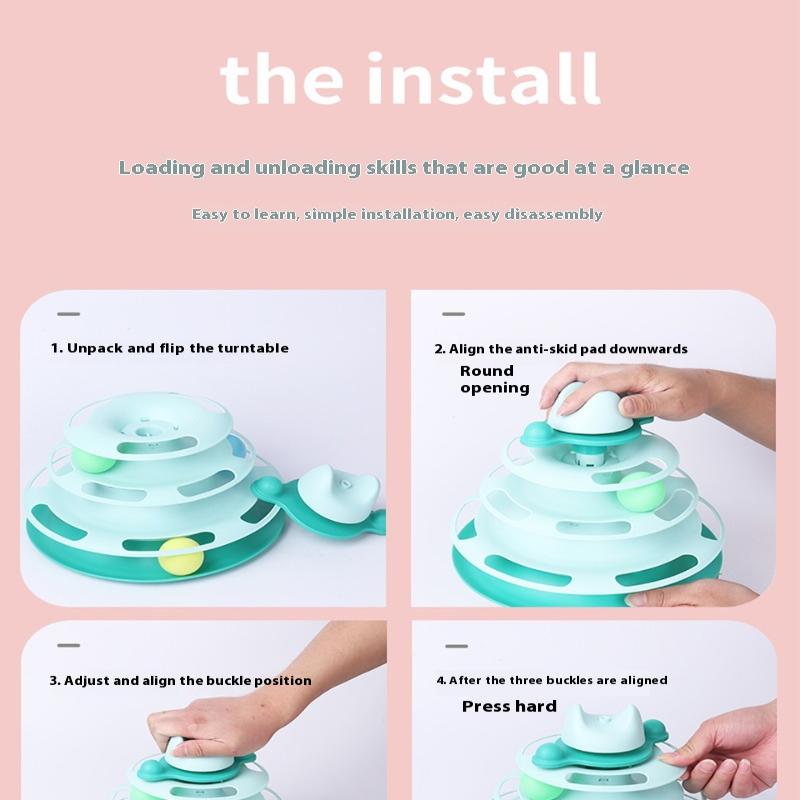 the install

Loading and unloading skills that are good at a glance

Easy to learn, simple installation, easy disassembly

1. Unpack and flip the turntable

2. Align the anti-skid pad downwards

Round opening

3. Adjust and align the buckle position

4. After the three buckles are aligned

Press hard