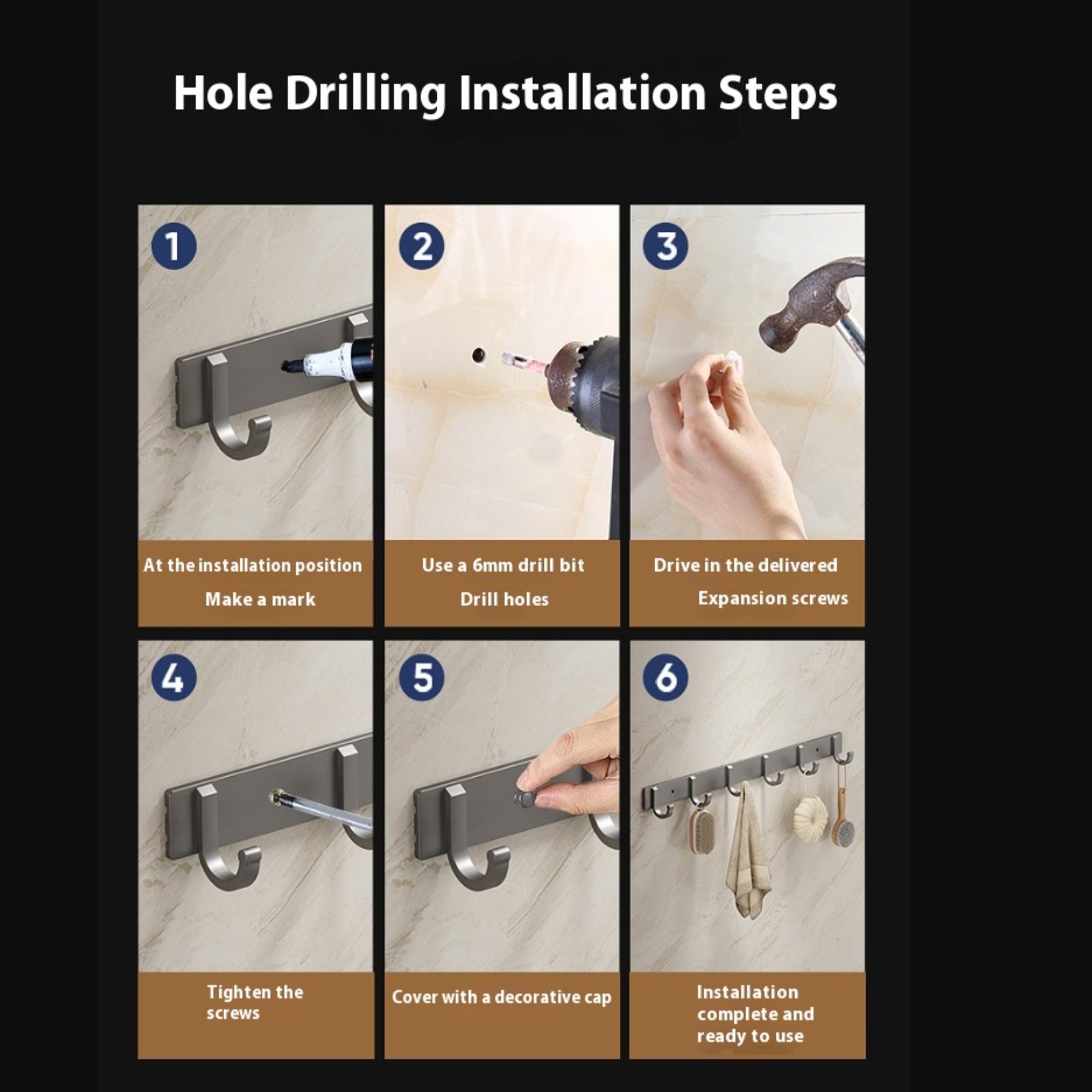 Hole Drilling Installation Steps

1

At the installation position
Make a mark

2

Use a 6mm drill bit
Drill holes

3

Drive in the delivered
Expansion screws

4

Tighten the screws

5

Cover with a decorative cap

6

Installation complete and ready to use