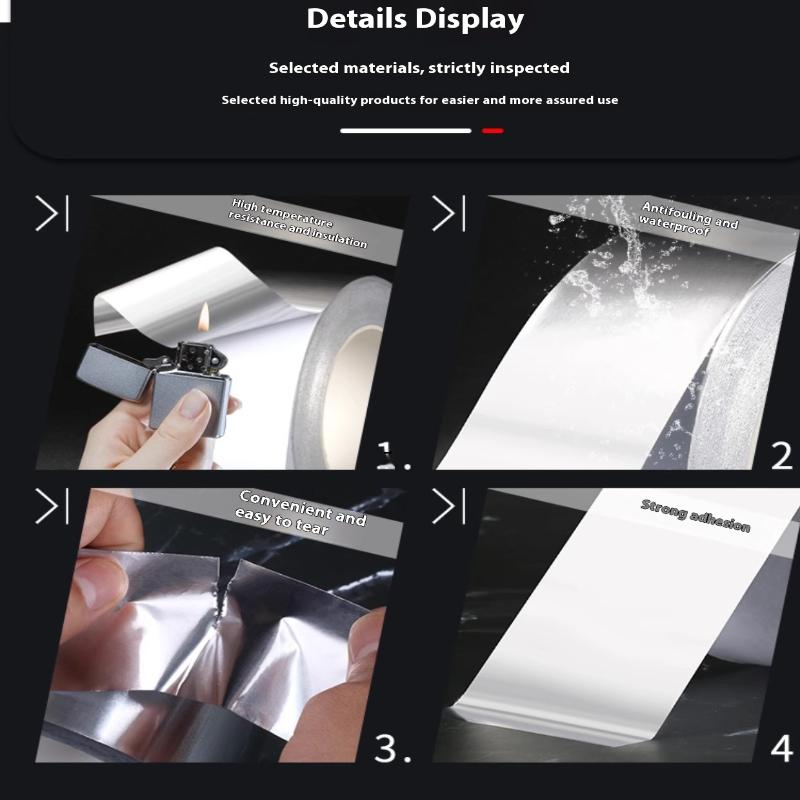 Details Display

Selected materials, strictly inspected

Selected high-quality products for easier and more assured use

High temperature resistance and insulation

1.

Antifouling and waterproof

2

Convenient and easy to tear

3.

Strong adhesion

4