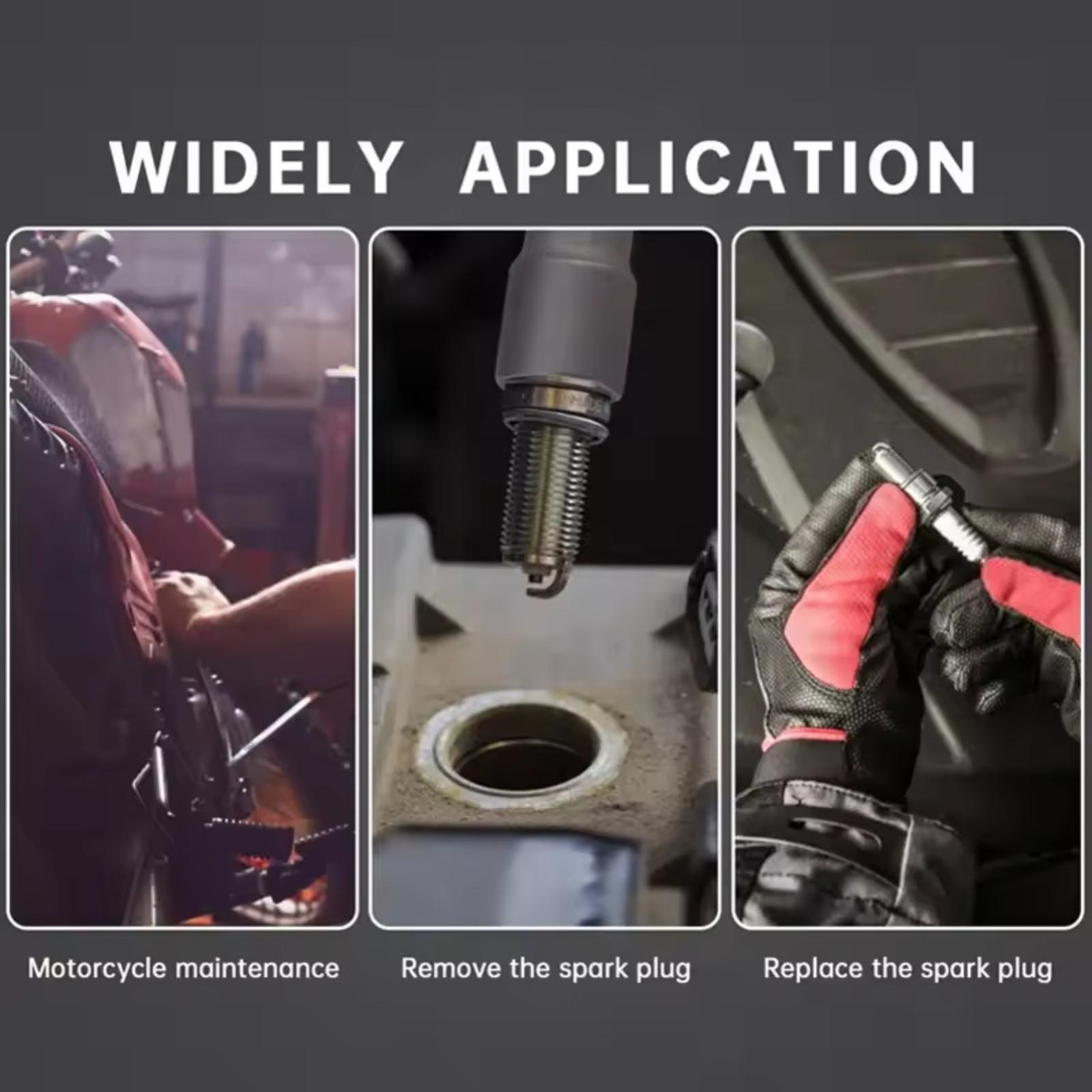 WIDELY APPLICATION

Motorcycle maintenance

Remove the spark plug

Replace the spark plug