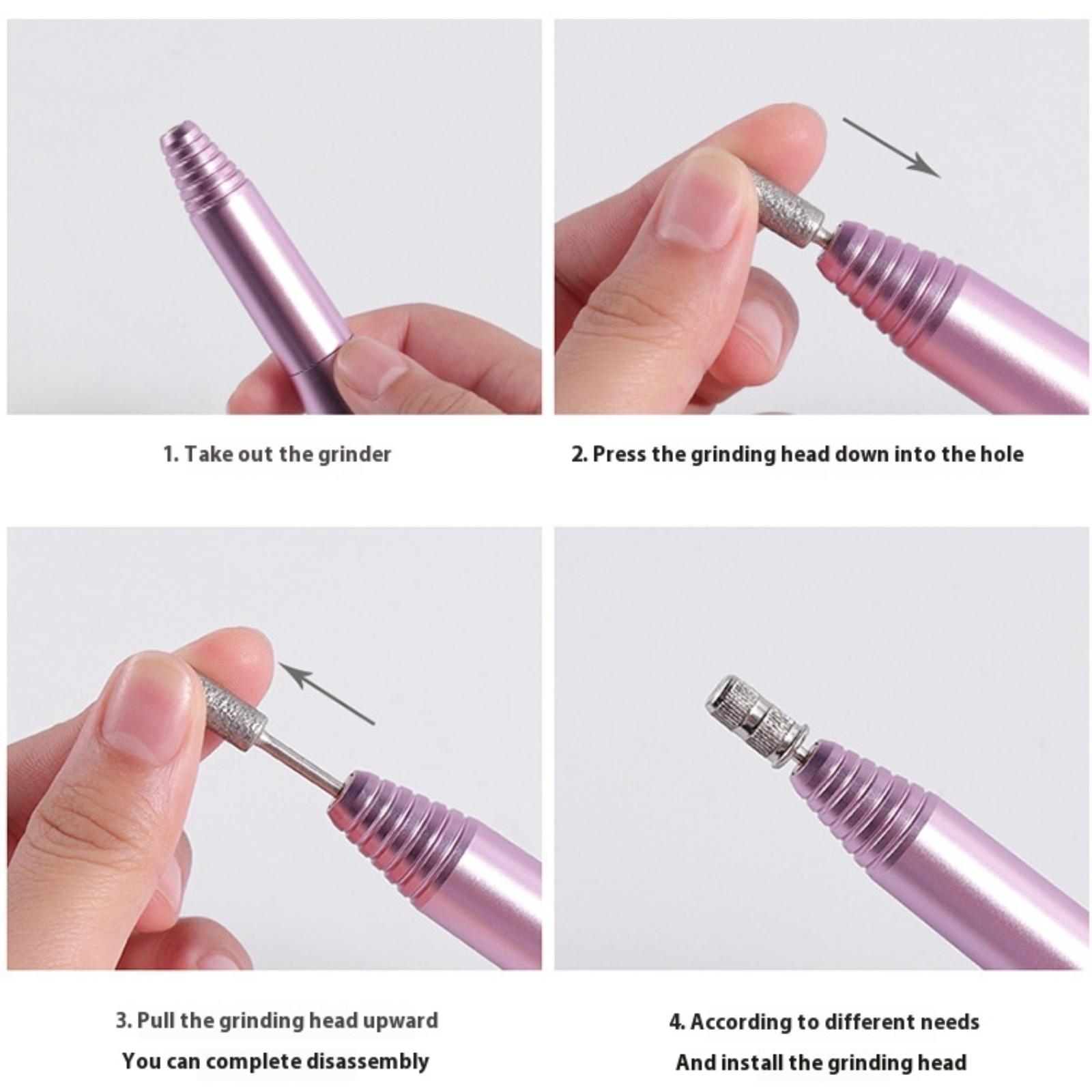 1. Take out the grinder

2. Press the grinding head down into the hole

3. Pull the grinding head upward
You can complete disassembly

4. According to different needs
And install the grinding head