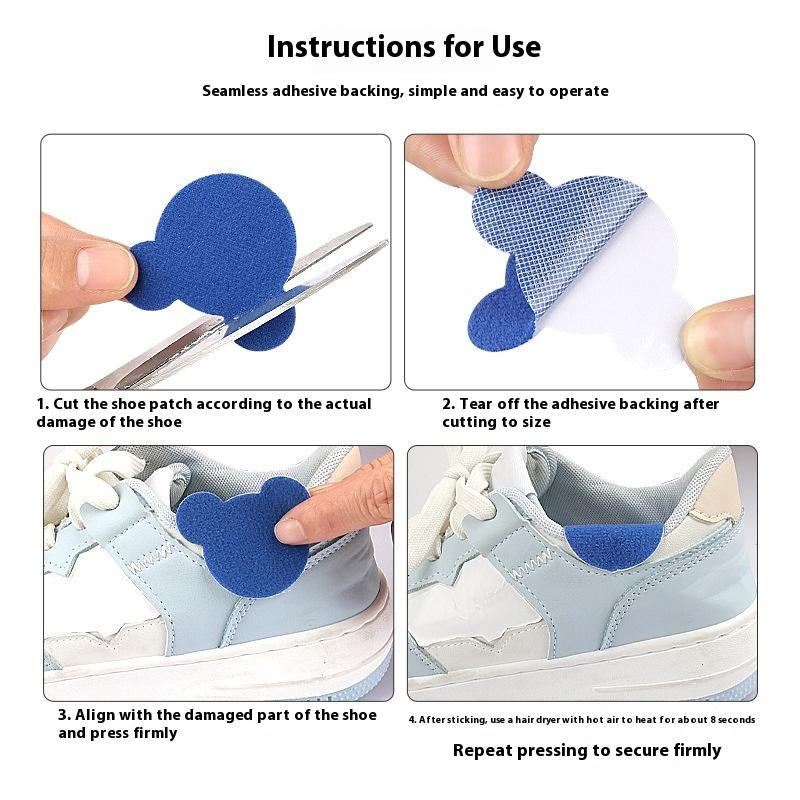 Instructions for Use

Seamless adhesive backing, simple and easy to operate

1. Cut the shoe patch according to the actual damage of the shoe

2. Tear off the adhesive backing after cutting to size

3. Align with the damaged part of the shoe and press firmly

4. After sticking, use a hair dryer with hot air to heat for about 8 seconds

Repeat pressing to secure firmly