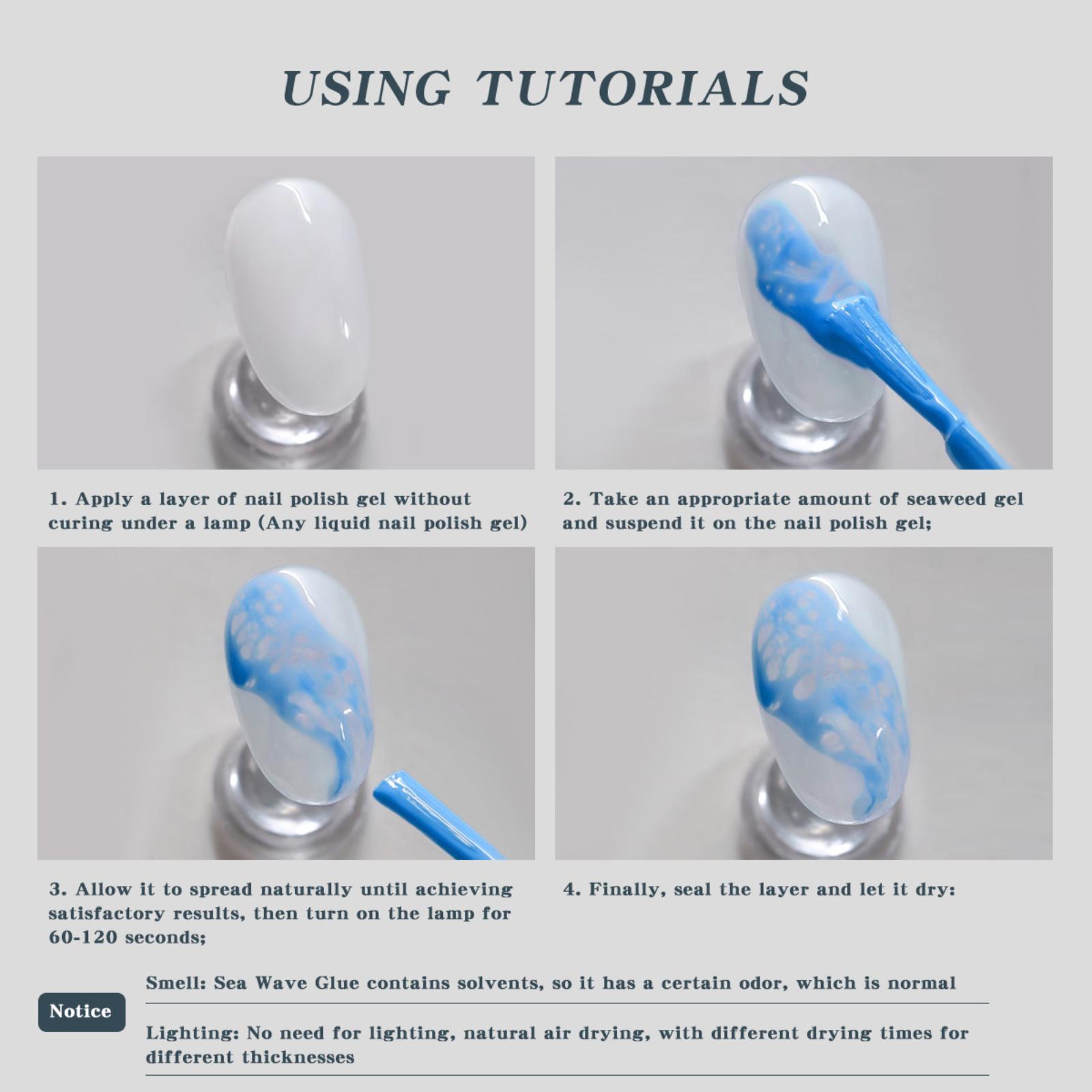 USING TUTORIALS

1. Apply a layer of nail polish gel without curing under a lamp (Any liquid nail polish gel)

2. Take an appropriate amount of seaweed gel and suspend it on the nail polish gel;

3. Allow it to spread naturally until achieving satisfactory results, then turn on the lamp for 60-120 seconds;

4. Finally, seal the layer and let it dry:

Notice

Smell: Sea Wave Glue contains solvents, so it has a certain odor, which is normal

Lighting: No need for lighting, natural air drying, with different drying times for different thicknesses