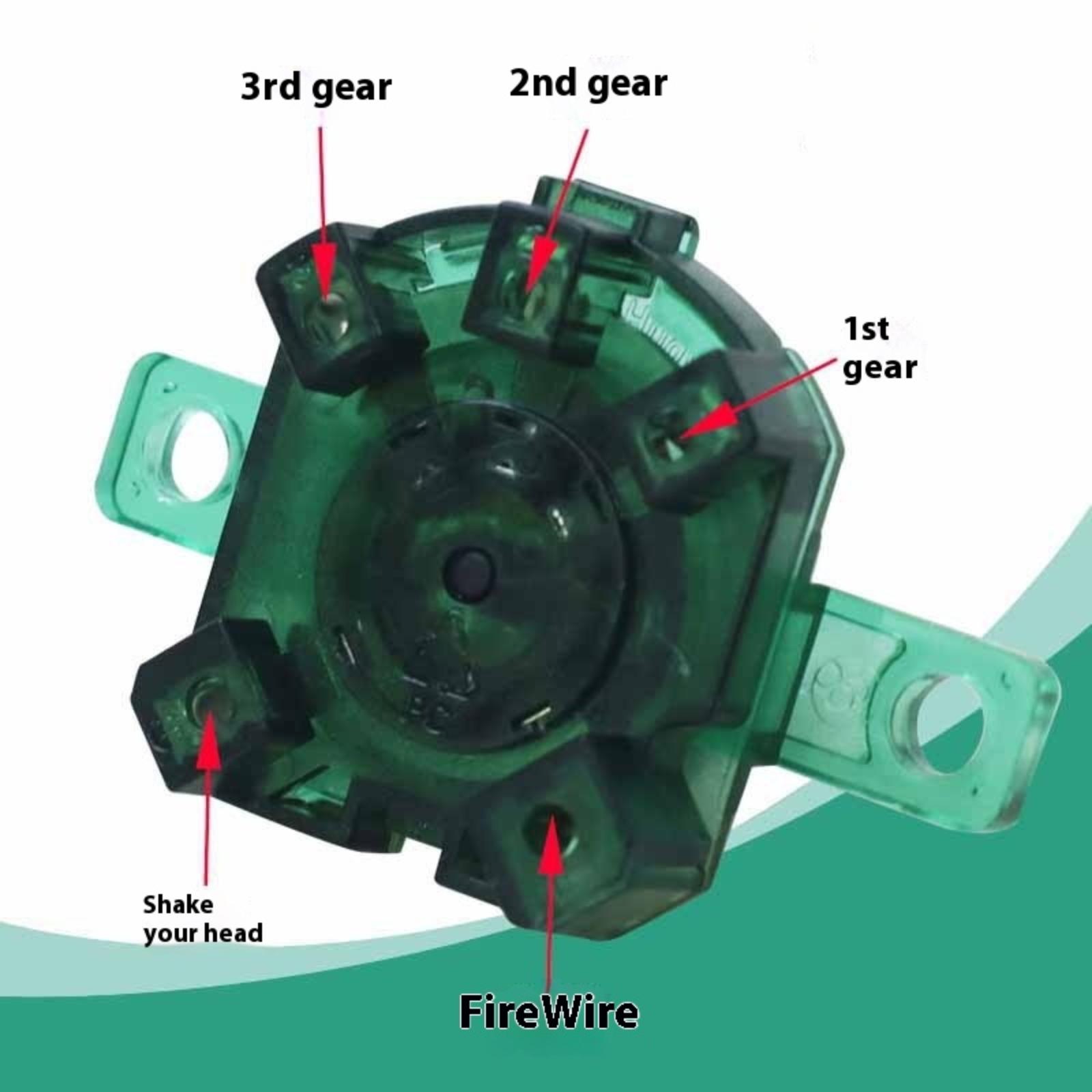 3rd gear

2nd gear

1st gear

Shake your head

FireWire