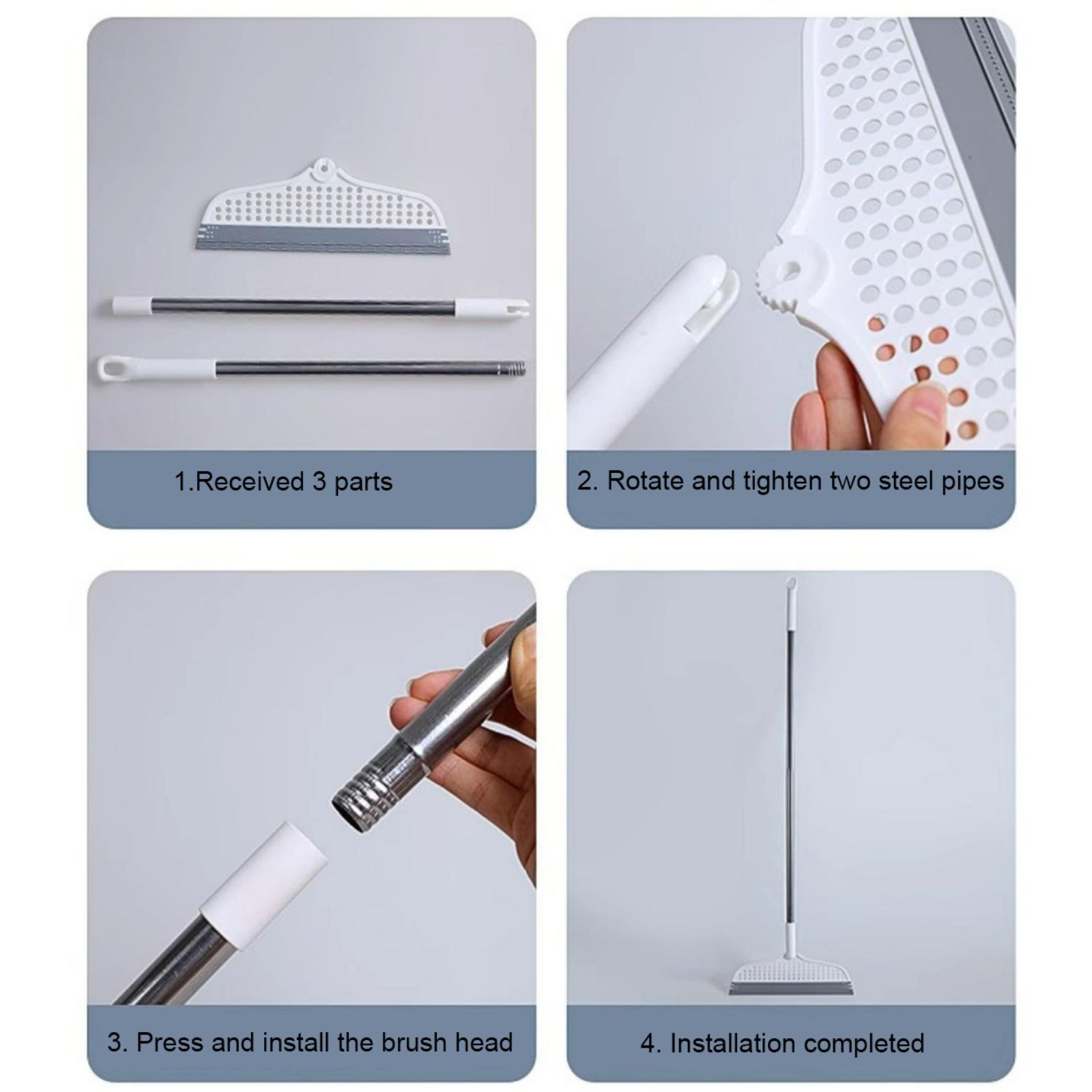 1.Received 3 parts

2. Rotate and tighten two steel pipes

3. Press and install the brush head

4. Installation completed