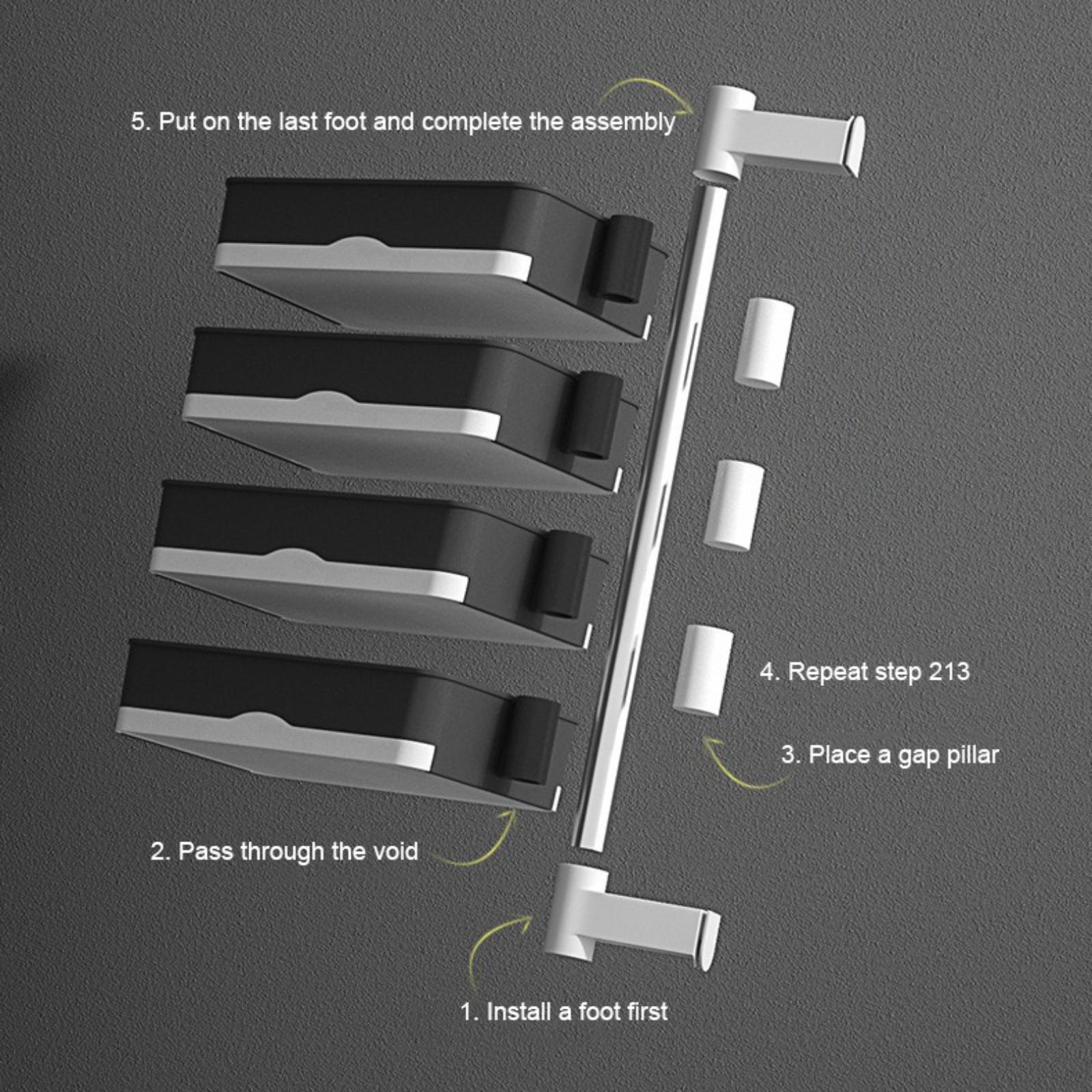 5. Put on the last foot and complete the assembly

4. Repeat step 213

3. Place a gap pillar

2. Pass through the void

1. Install a foot first