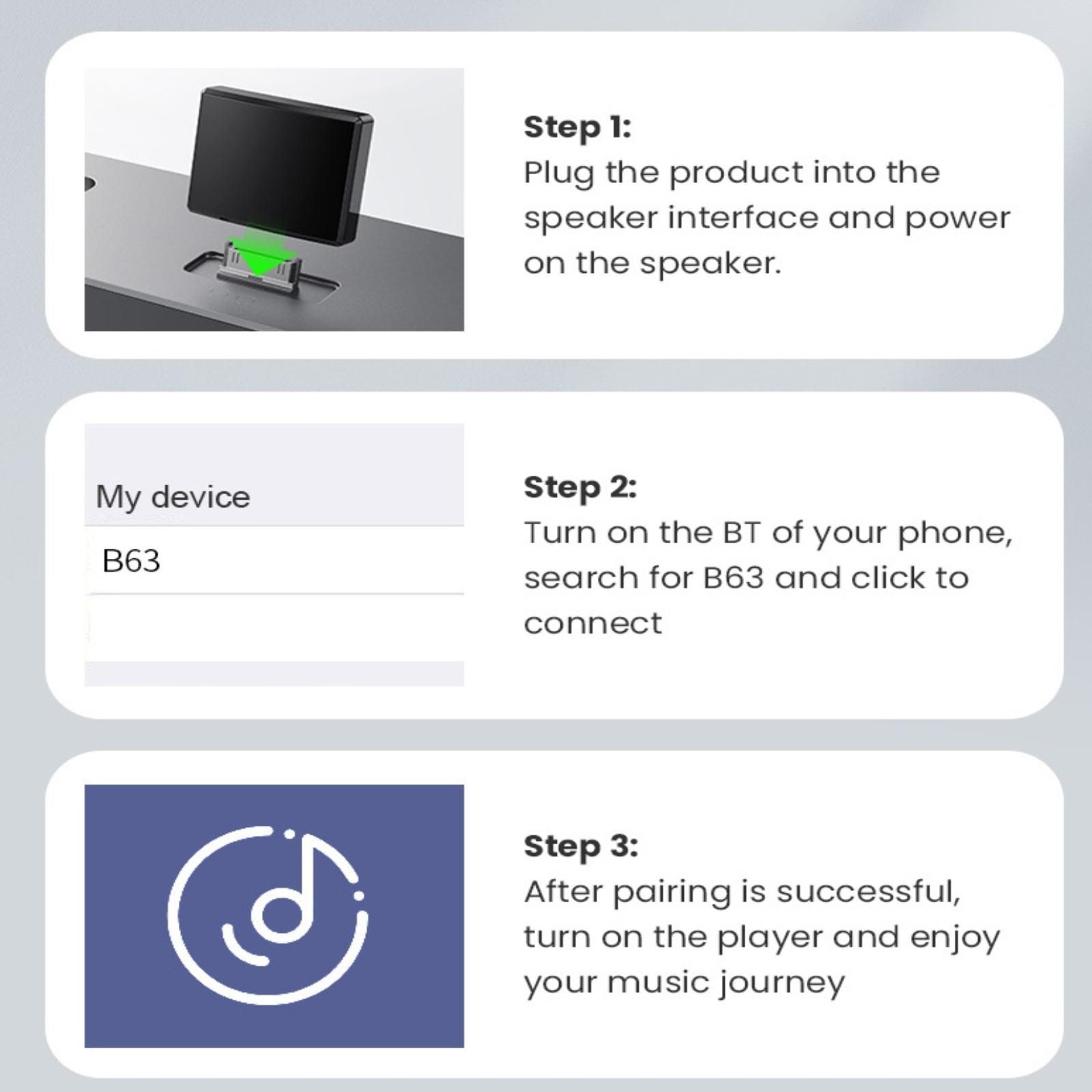 Step 1:
Plug the product into the speaker interface and power on the speaker.

My device

B63

Step 2:
Turn on the BT of your phone, search for B63 and click to connect

Step 3:
After pairing is successful, turn on the player and enjoy your music journey