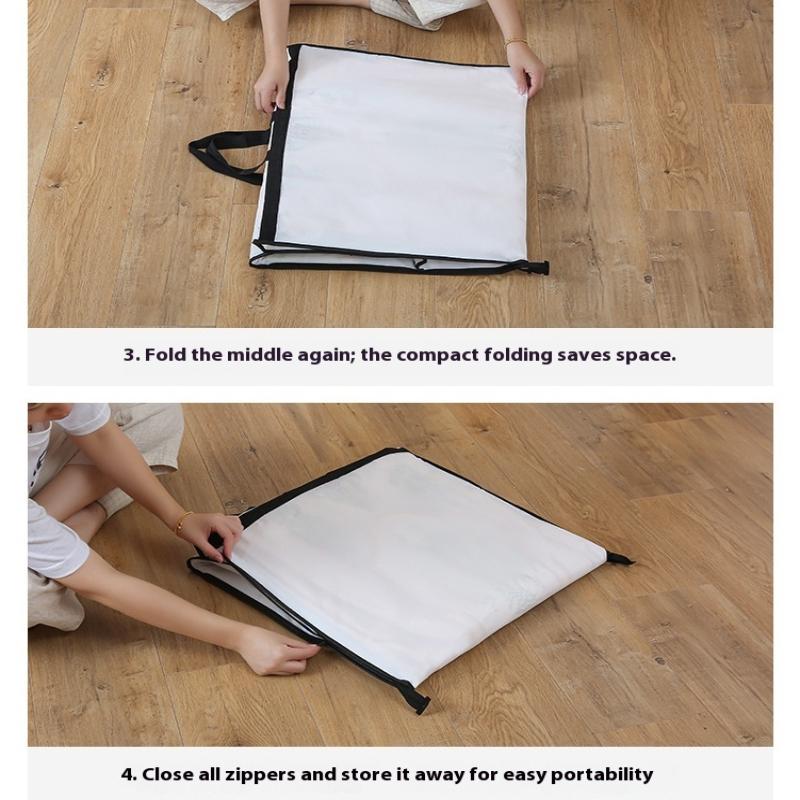 3. Fold the middle again; the compact folding saves space.

4. Close all zippers and store it away for easy portability